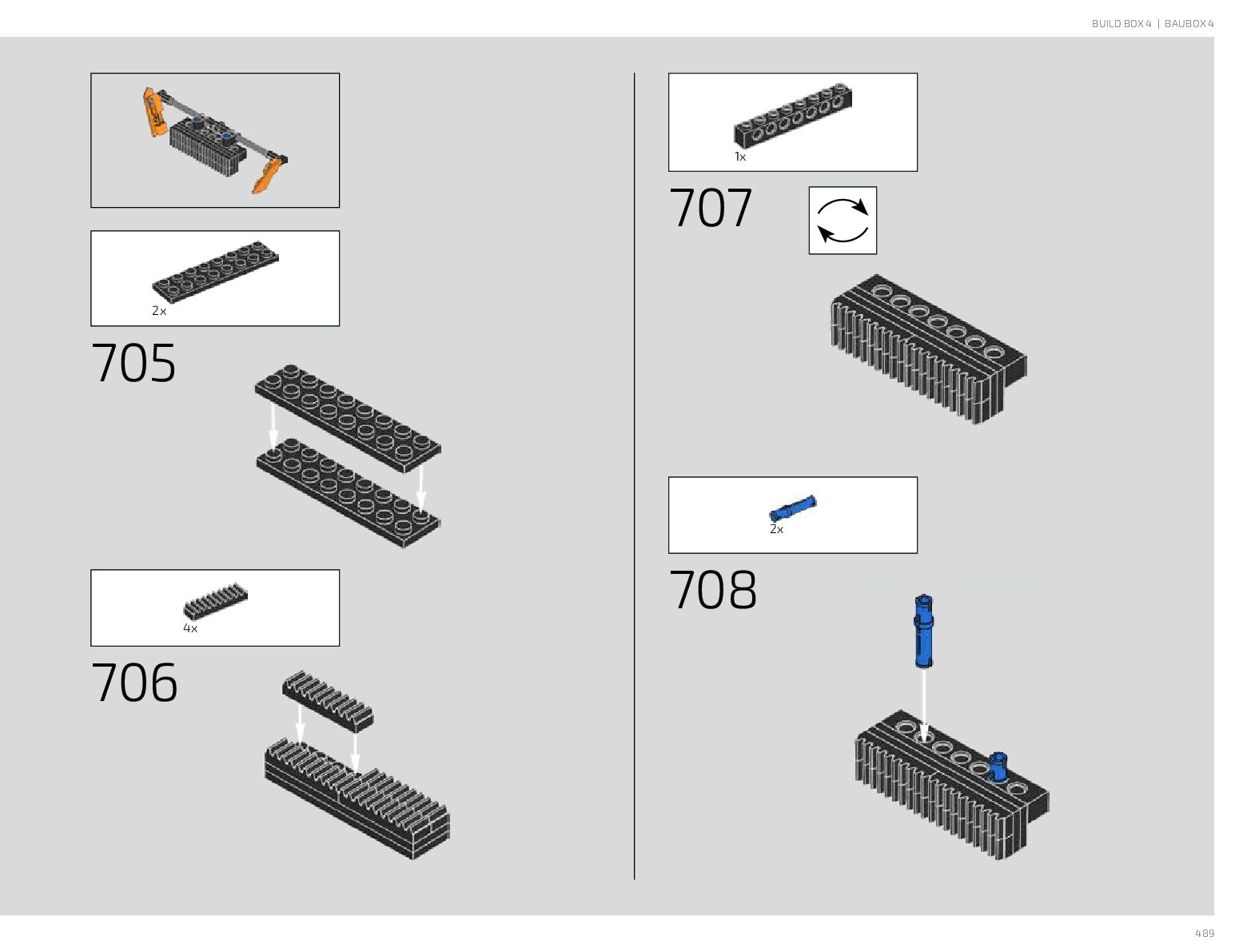 BUILD BOX 4 | BAUBOX 4

2x

705

4x

706

1x

707

2x

708

489