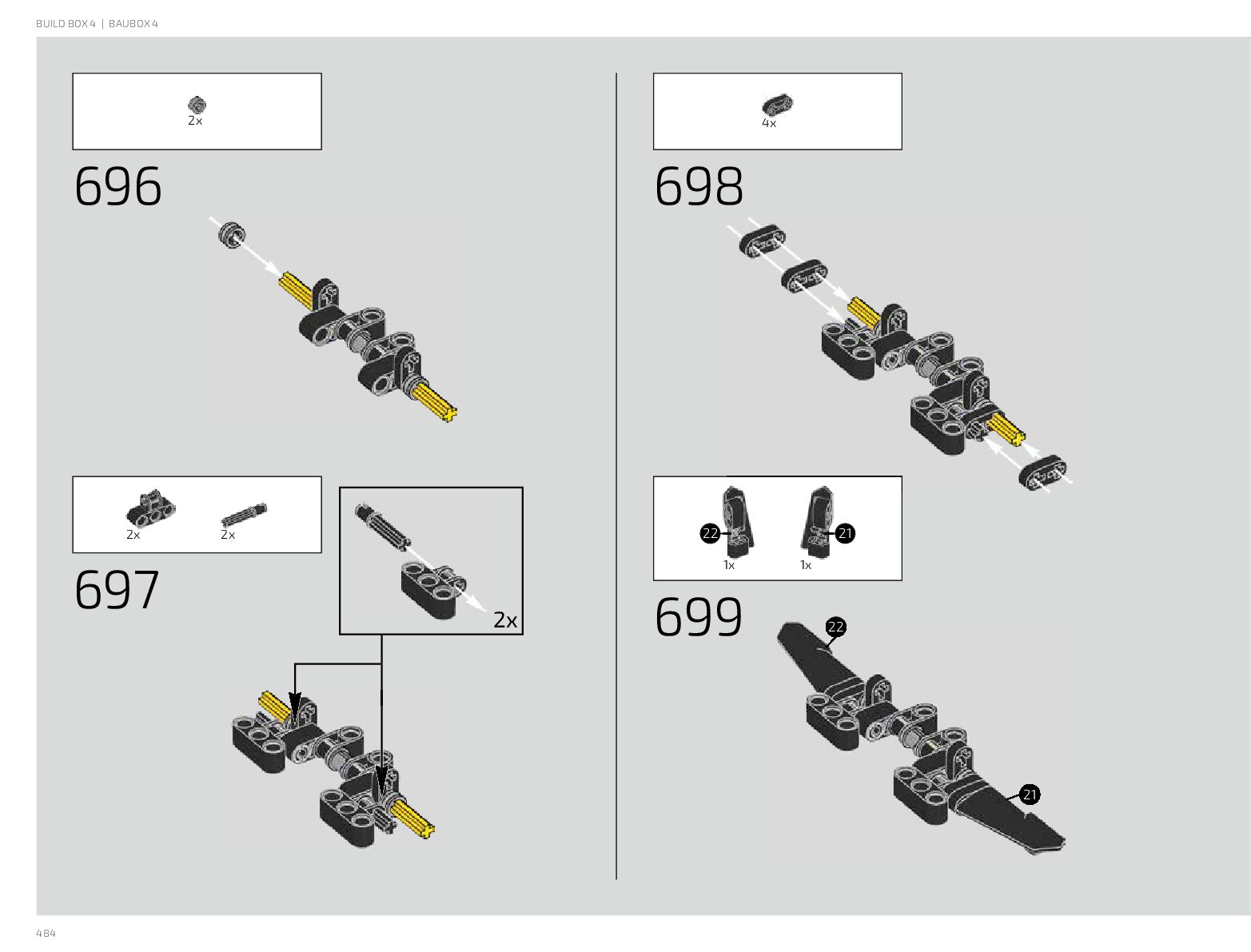 BUILD BOX 4 | BAUBOX 4

2x

696

2x 2x

697

2x

4x

698

22 21
1x 1x

699

22

21

484