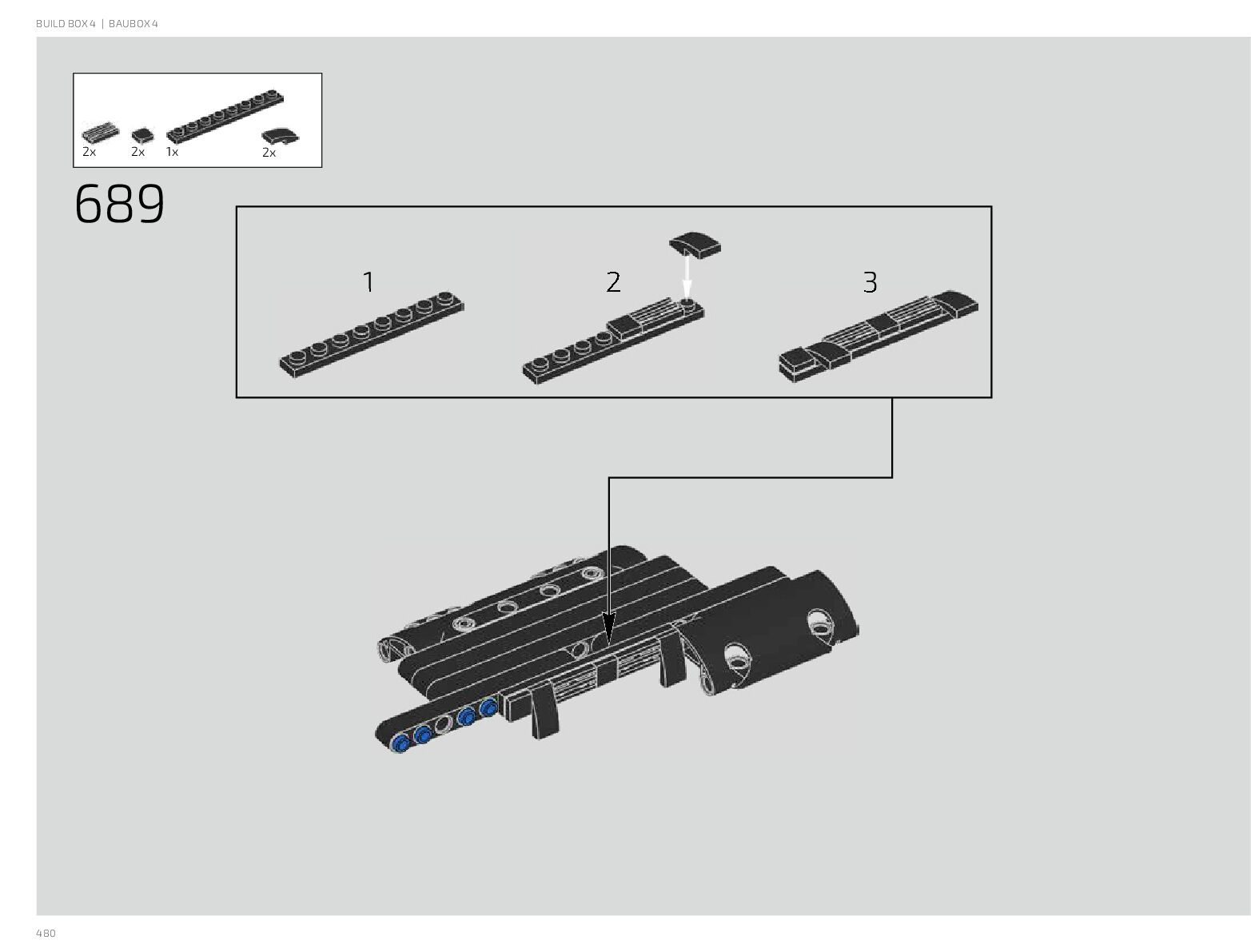 BUILD BOX 4 | BAUBOX 4

2x 2x 1x 2x

689

1

2

3

480