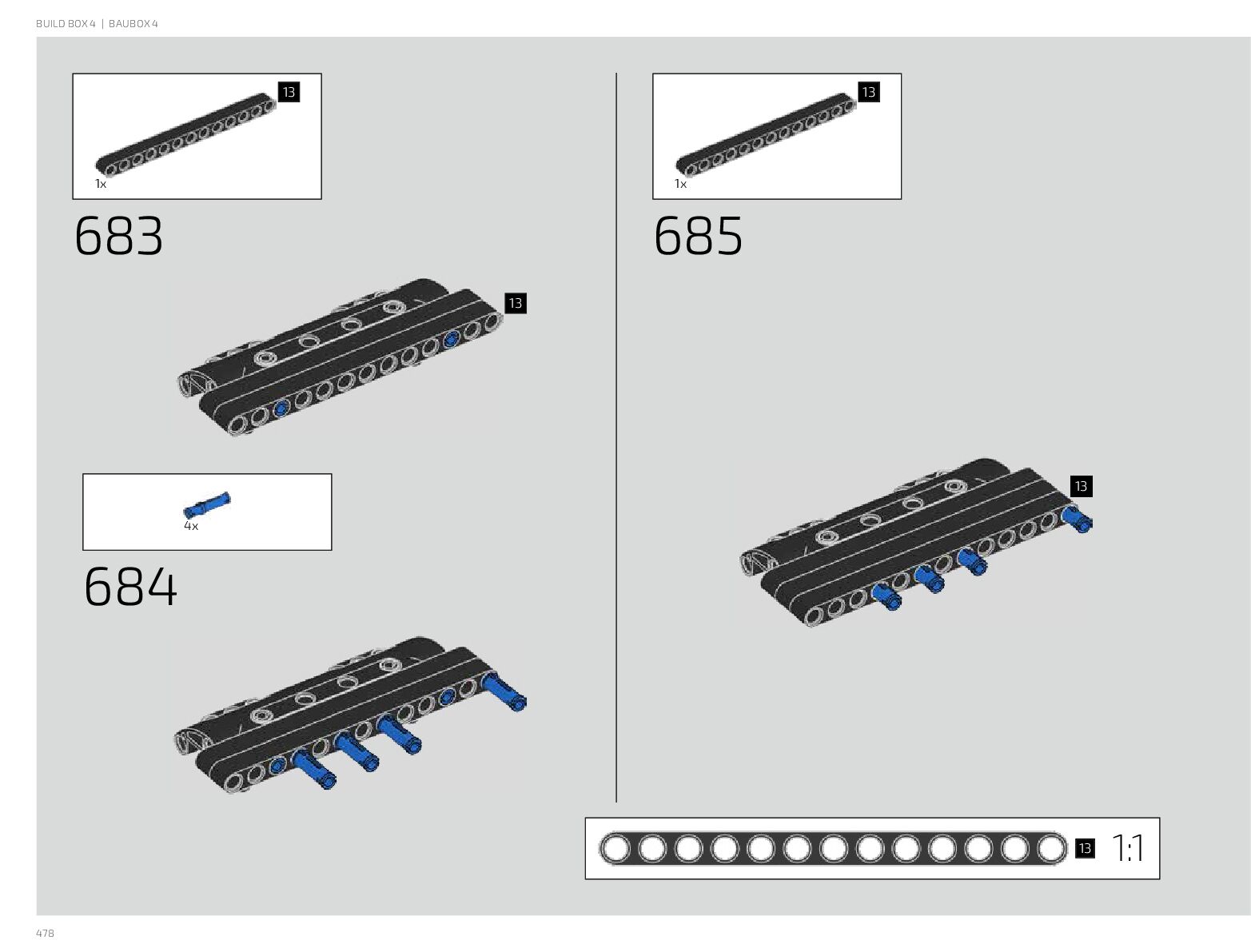 BUILD BOX 4 | BAUBOX 4

13

1x

683

13

4x

684

13

1x

685

13

13 1:1

478