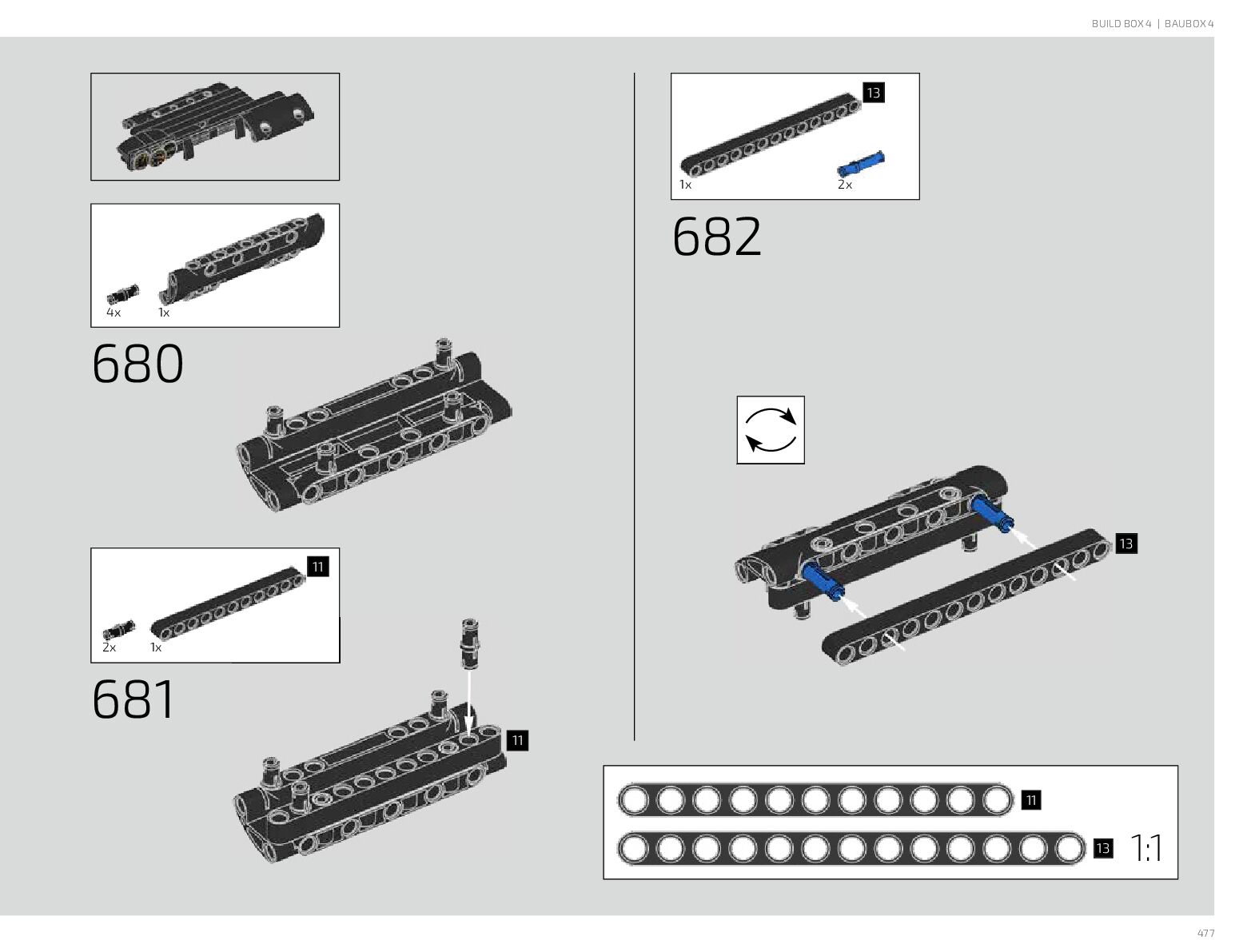 BUILD BOX 4 | BAUBOX 4

4x 1x

680

11

2x 1x

681

11

13

1x 2x

682

13

11

13 1:1

477