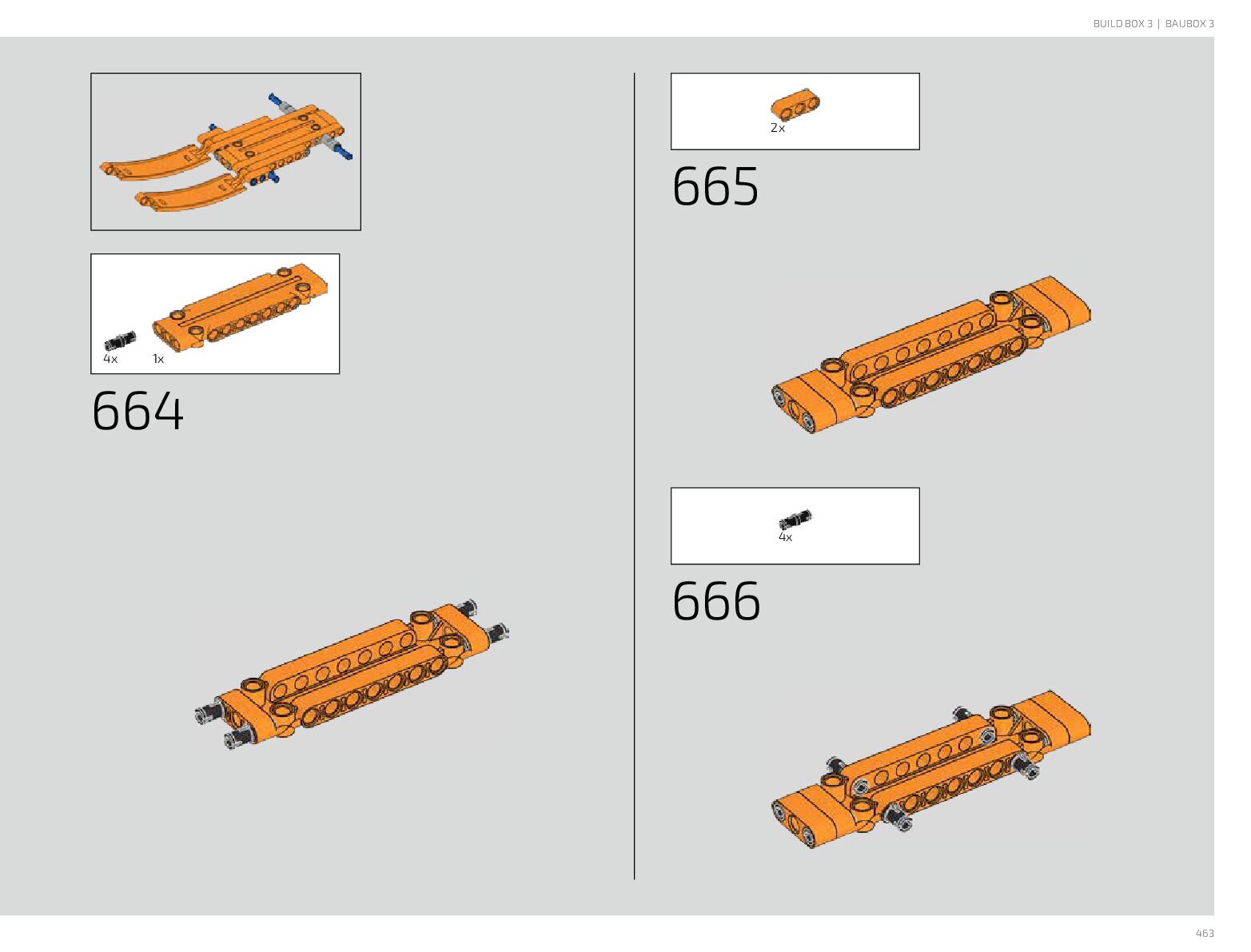 BUILD BOX 3 | BAUBOX 3

4x 1x

664

2x

665

4x

666

463