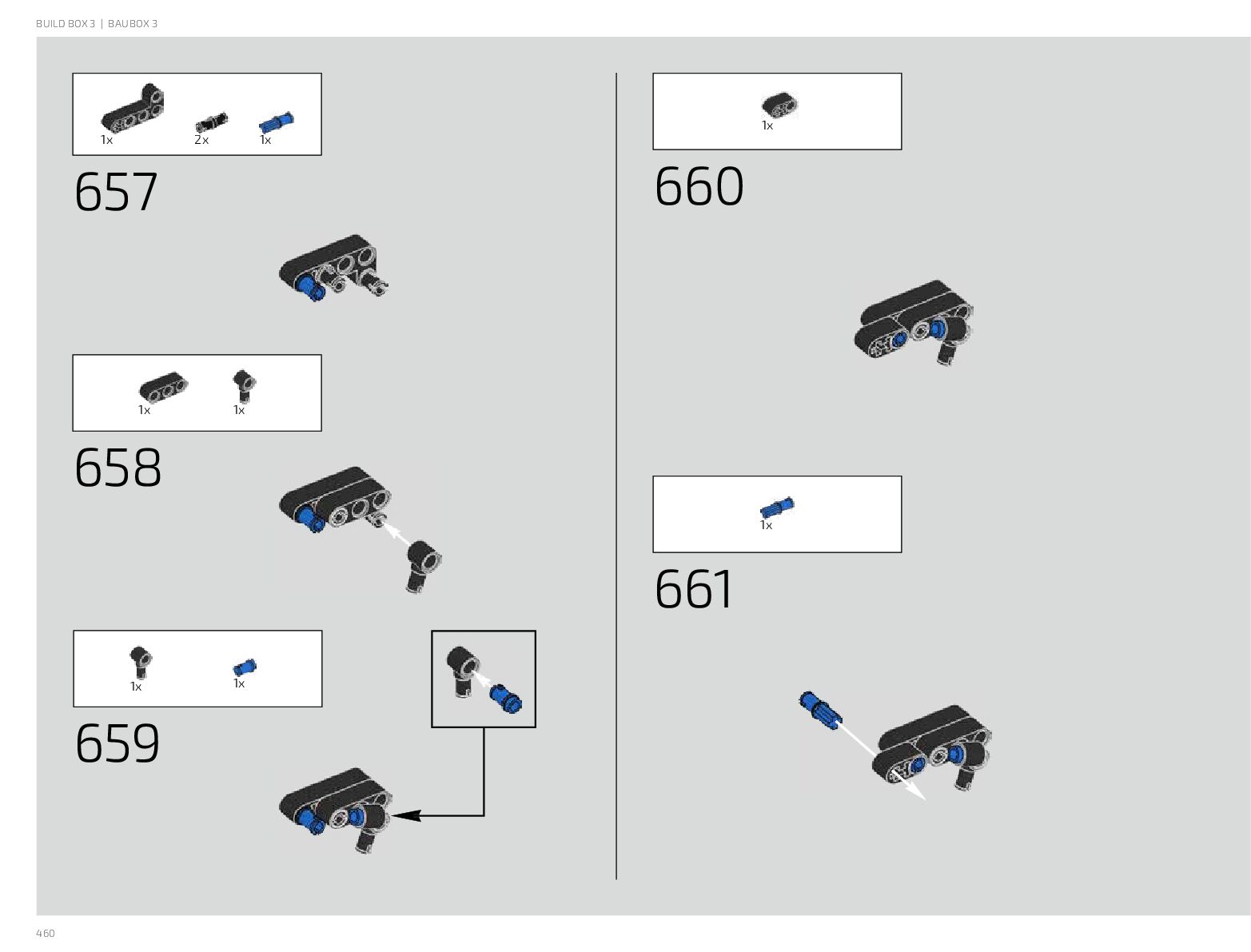 BUILD BOX 3 | BAUBOX 3

1x 2x 1x

657

1x 1x

658

1x 1x

659

1x

660

1x

661

460