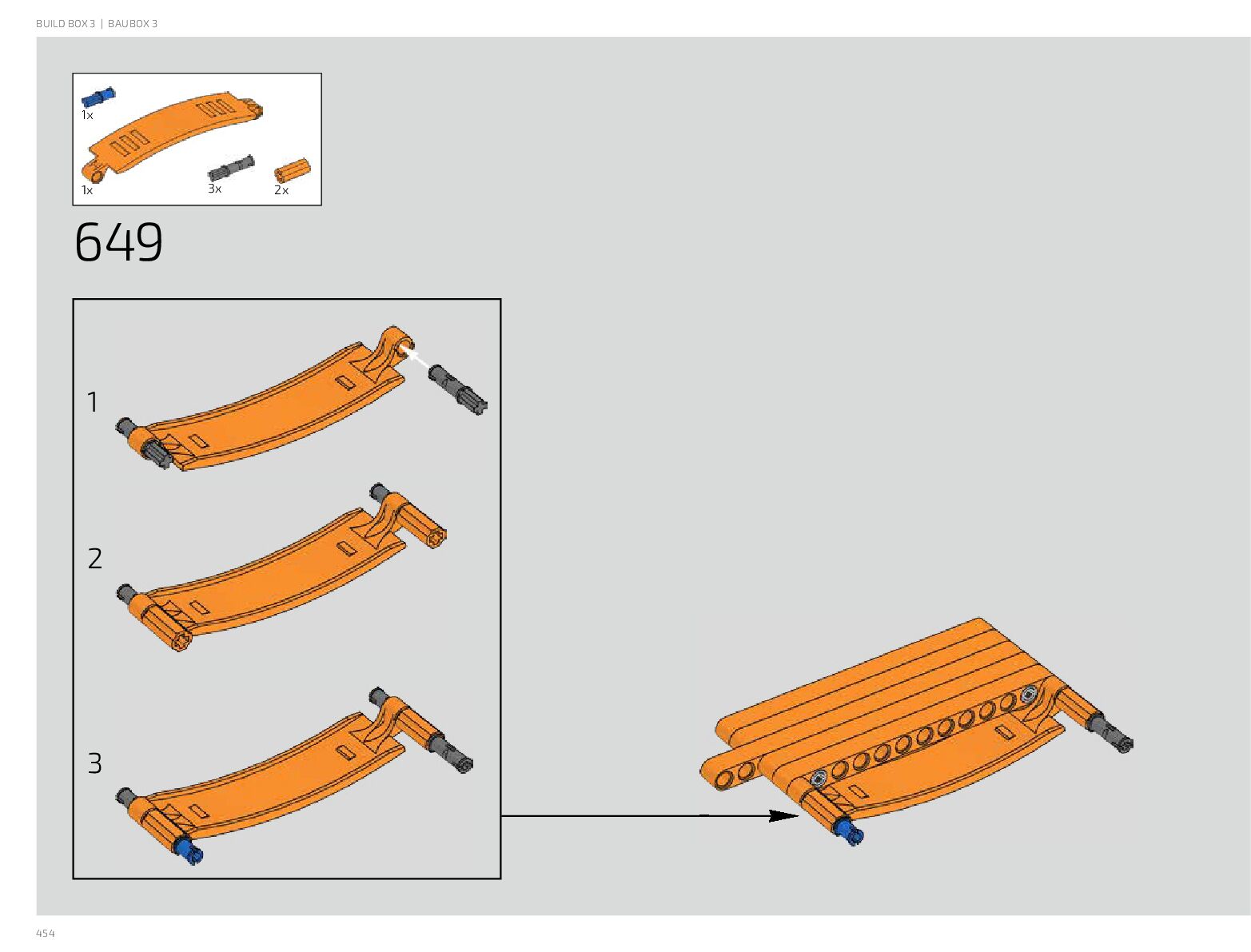 BUILD BOX 3 | BAUBOX 3

1x

1x

3x

2x

649

1

2

3

454