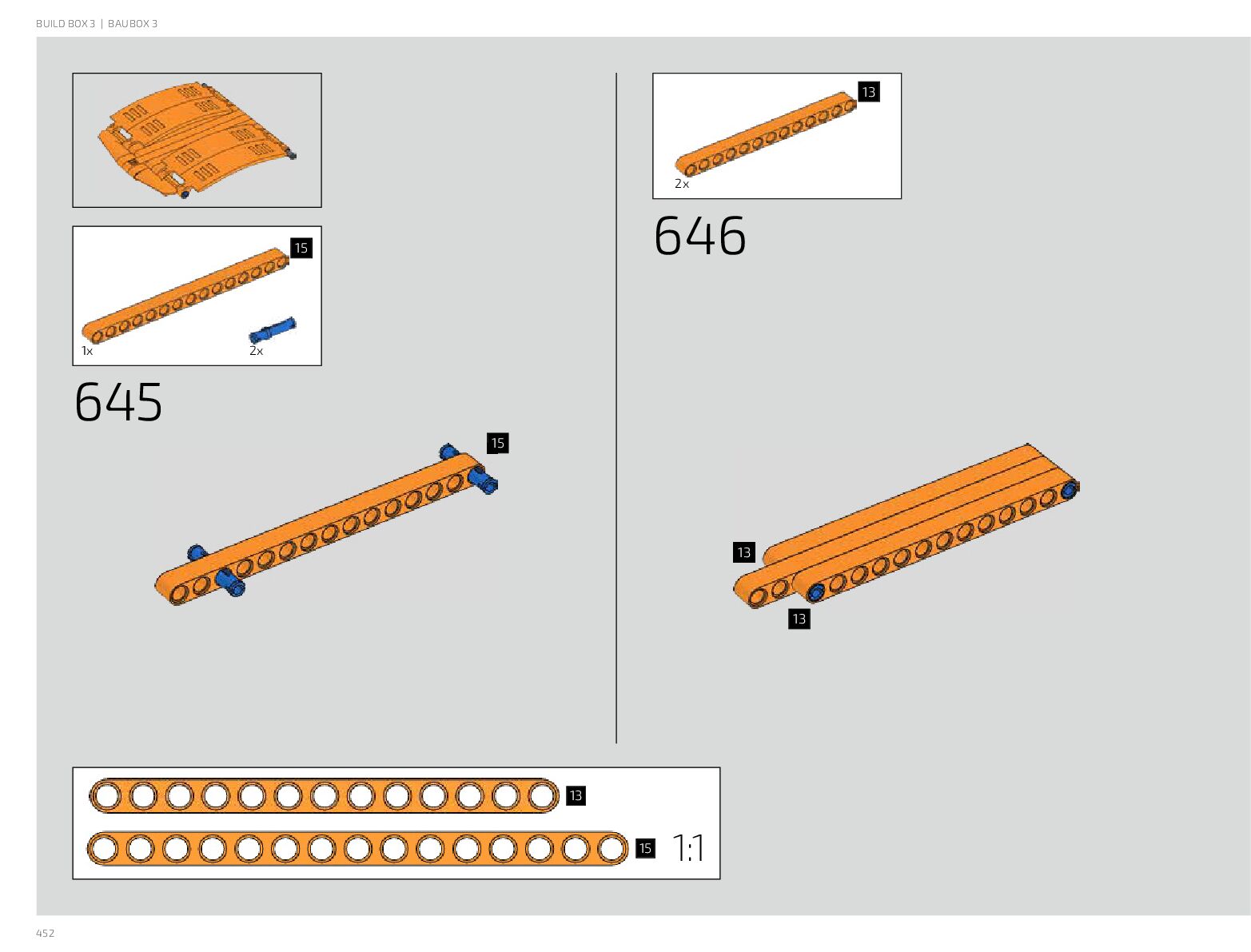 BUILD BOX 3 | BAUBOX 3

15

1x

2x

645

15

13

2x

646

13

13

13

15

1:1

452