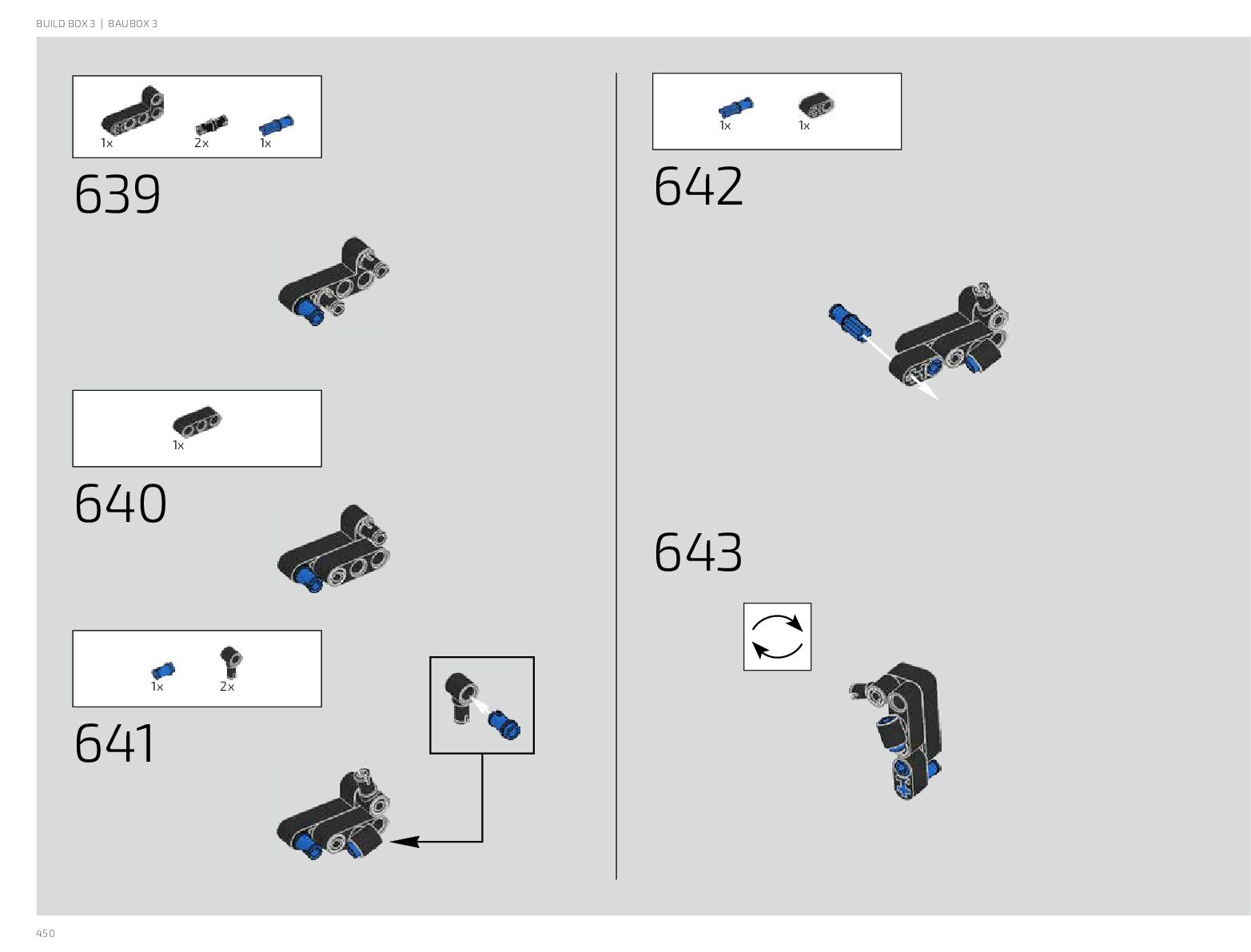 BUILD BOX 3 | BAUBOX 3

1x 2x 1x

639

1x

640

1x 2x

641

1x 1x

642

643

450