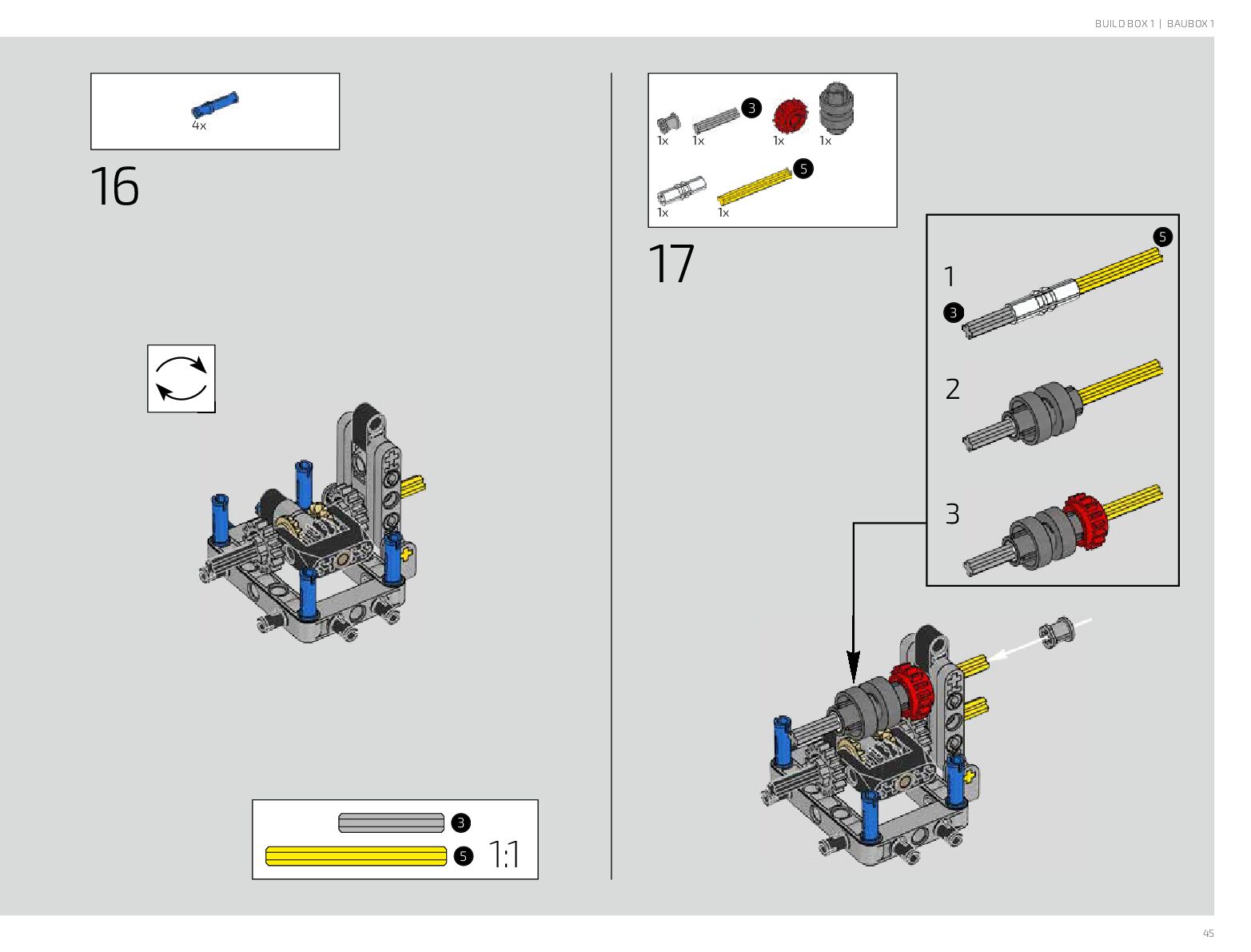 BUILD BOX 1 | BAUBOX 1

4x

16

3

5

1:1

1x 1x 3 1x 1x

1x 1x 5

17

5

1

3

2

3

45