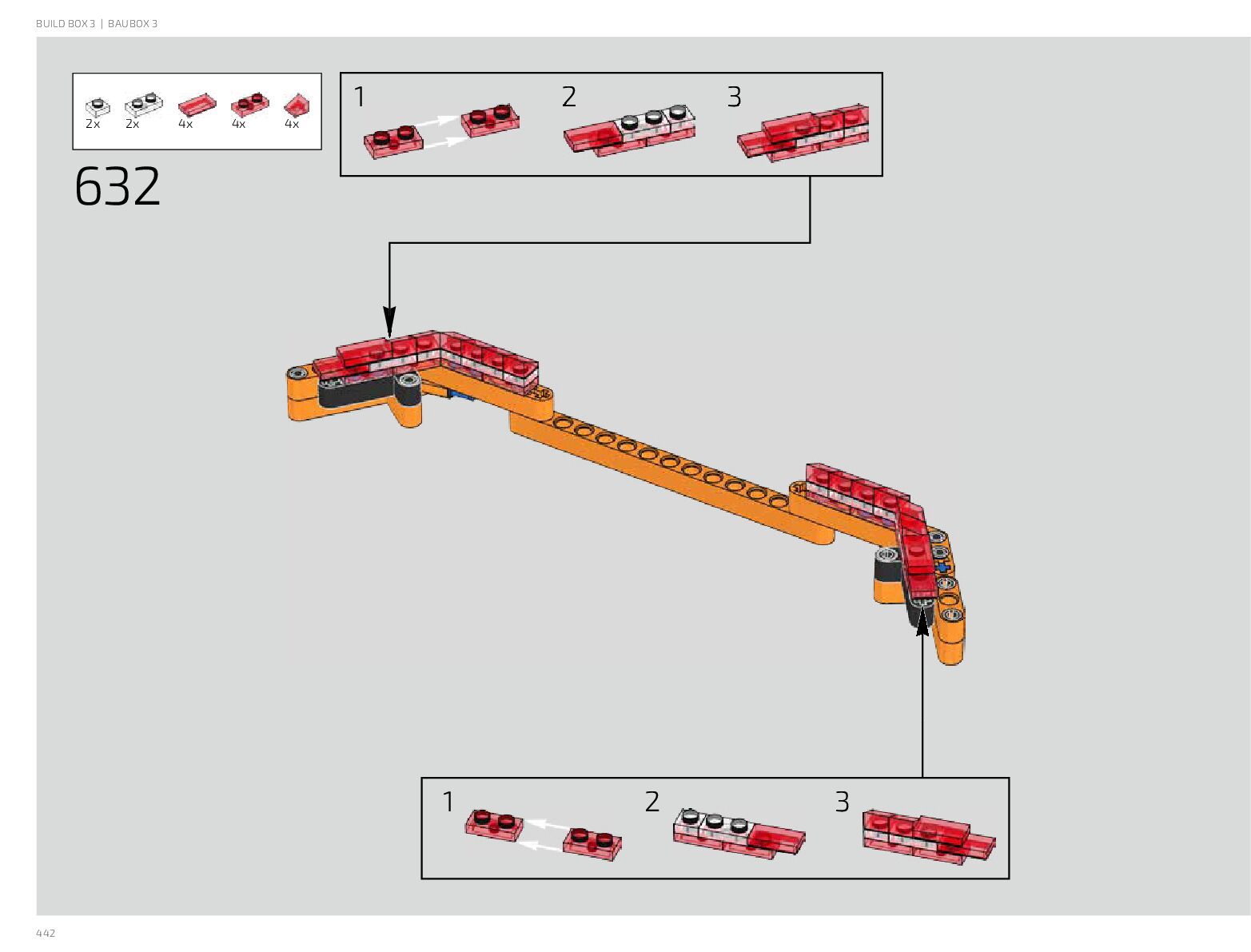 BUILD BOX 3 | BAUBOX 3

2x 2x 4x 4x 4x

632

1 2 3

1 2 3

442