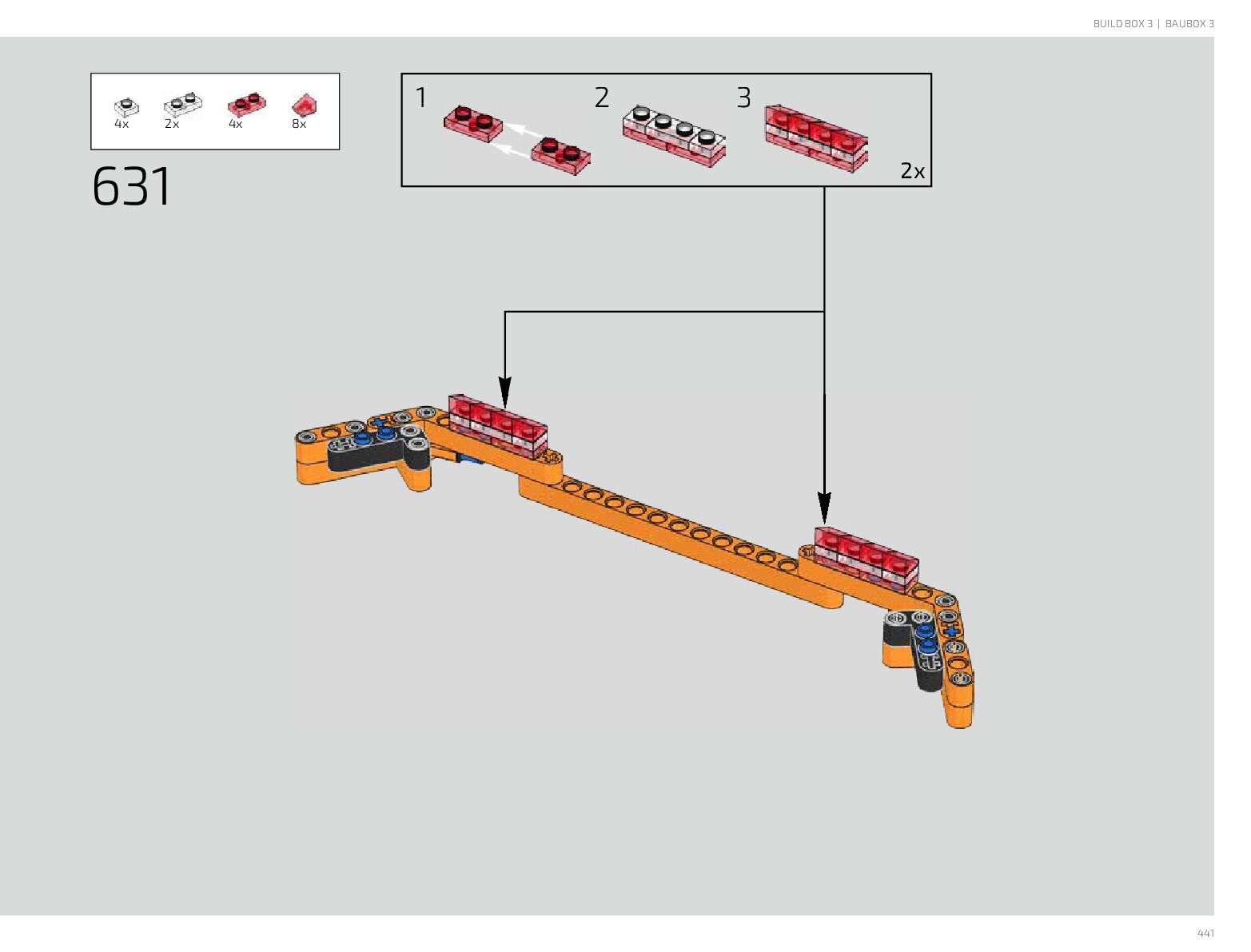 BUILD BOX 3 | BAUBOX 3

4x 2x 4x 8x

631

1 2 3

2x

441