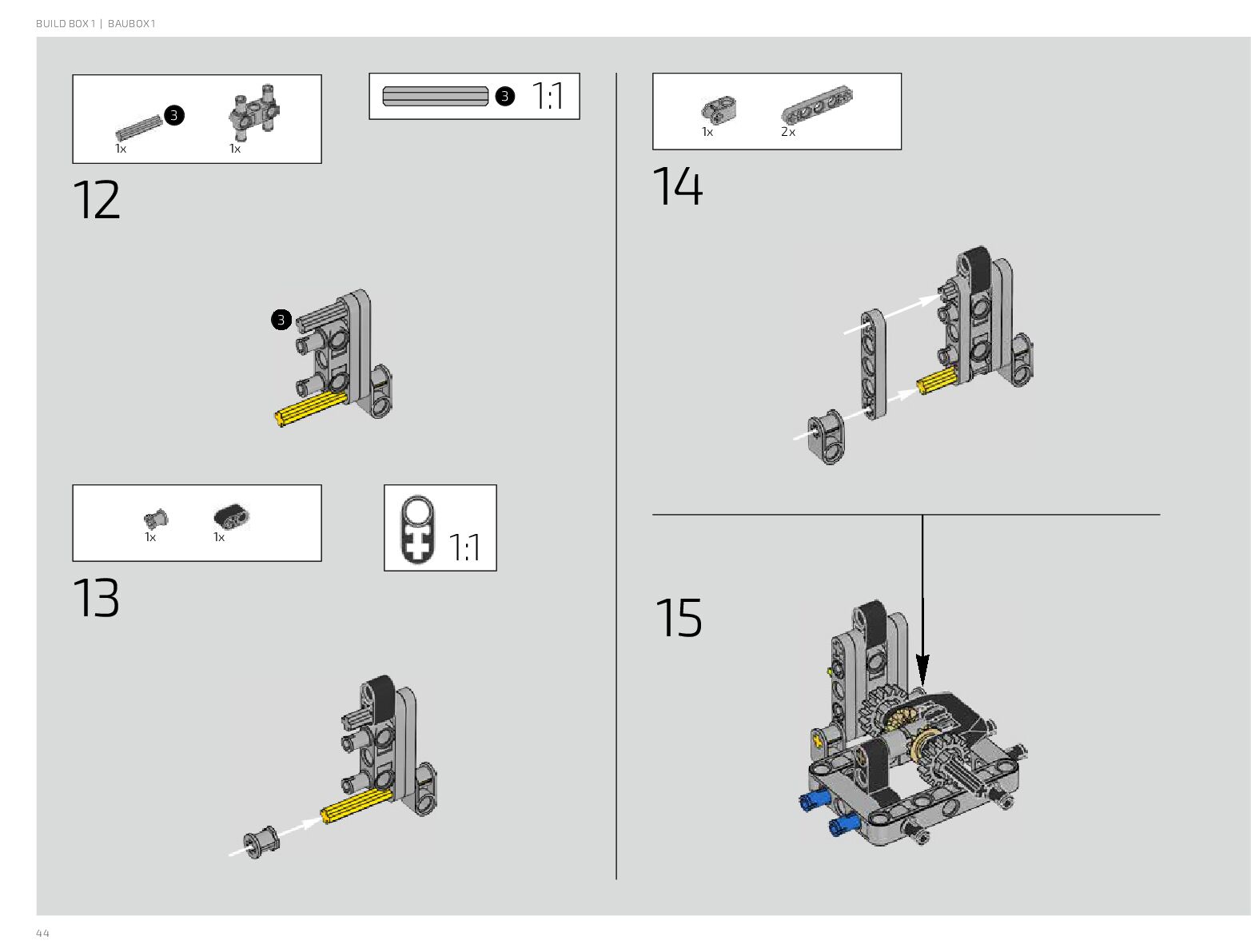 BUILD BOX 1 | BAUBOX 1

3
1x
1x

3 1:1

12

3

1x
1x

1:1

13

1x
2x

14

15

44