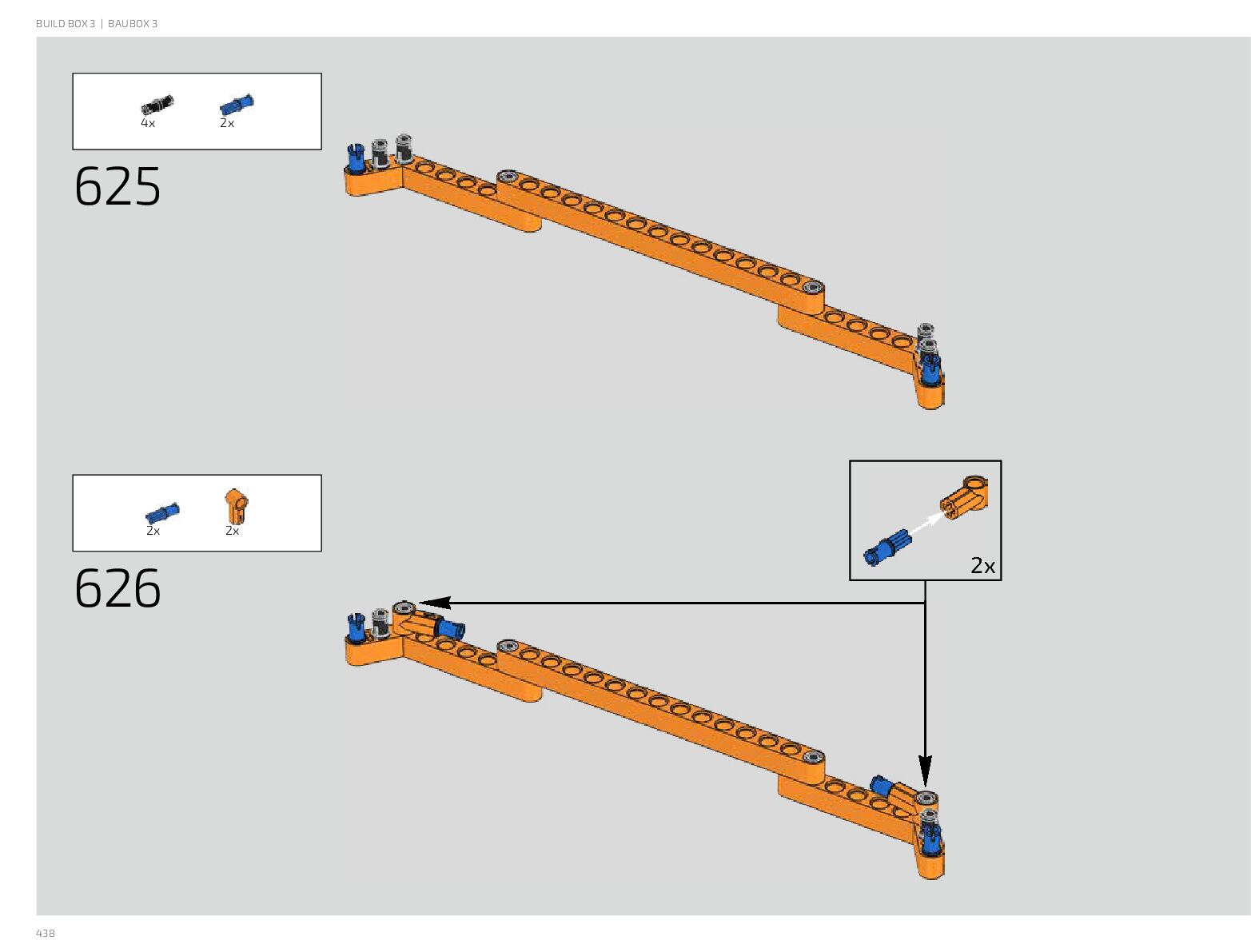 BUILD BOX 3 | BAUBOX 3

4x 2x

625

2x 2x

626

2x

438