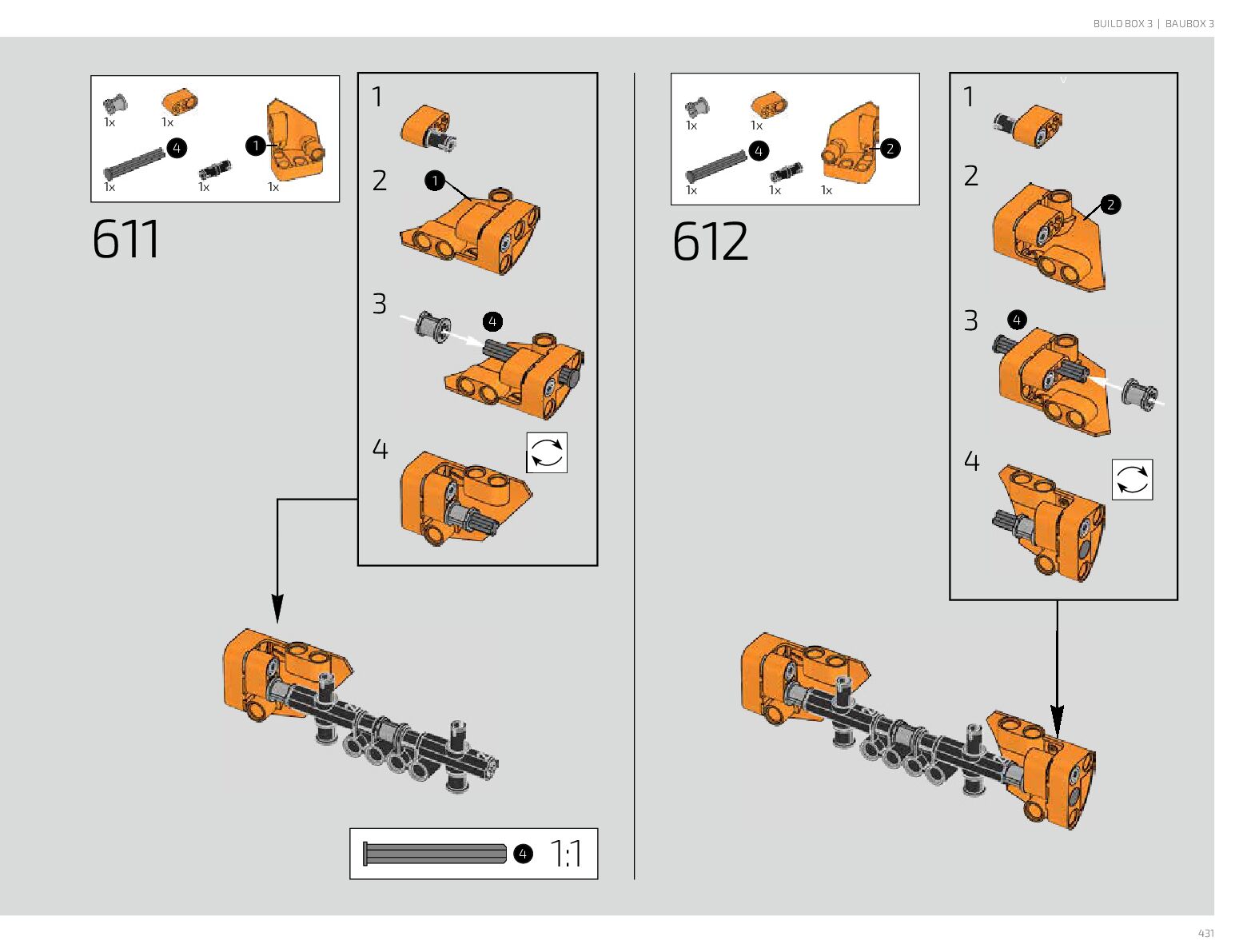 BUILD BOX 3 | BAUBOX 3

1x 1x
4
1
1x 1x 1x

611

1
2
1
3
4
4

4 1:1

1x 1x
4
2
1x 1x 1x

612

1
2
2
3
4
4

431