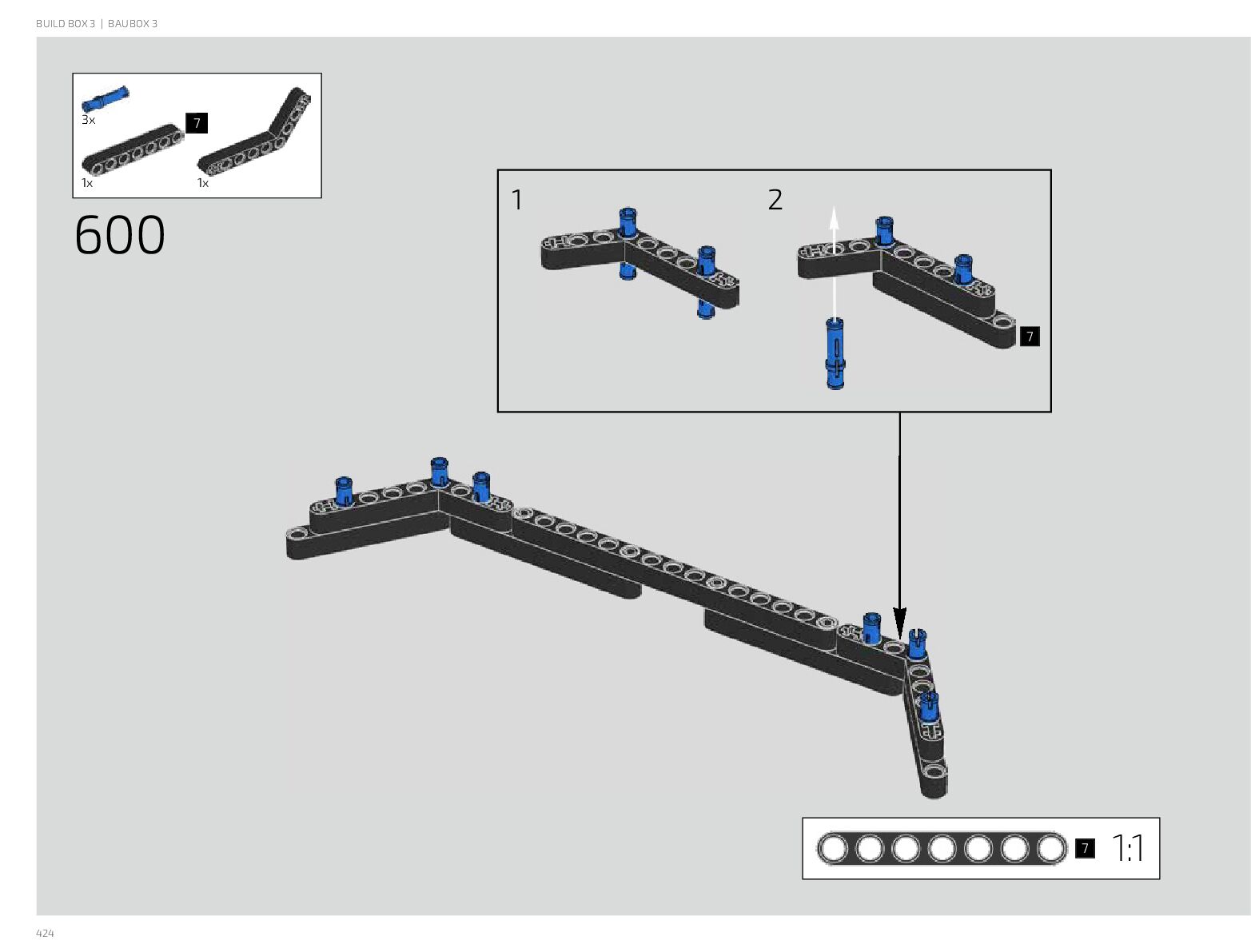 BUILD BOX 3 | BAUBOX 3

3x

7

1x

1x

600

1

2

7

7

1:1

424