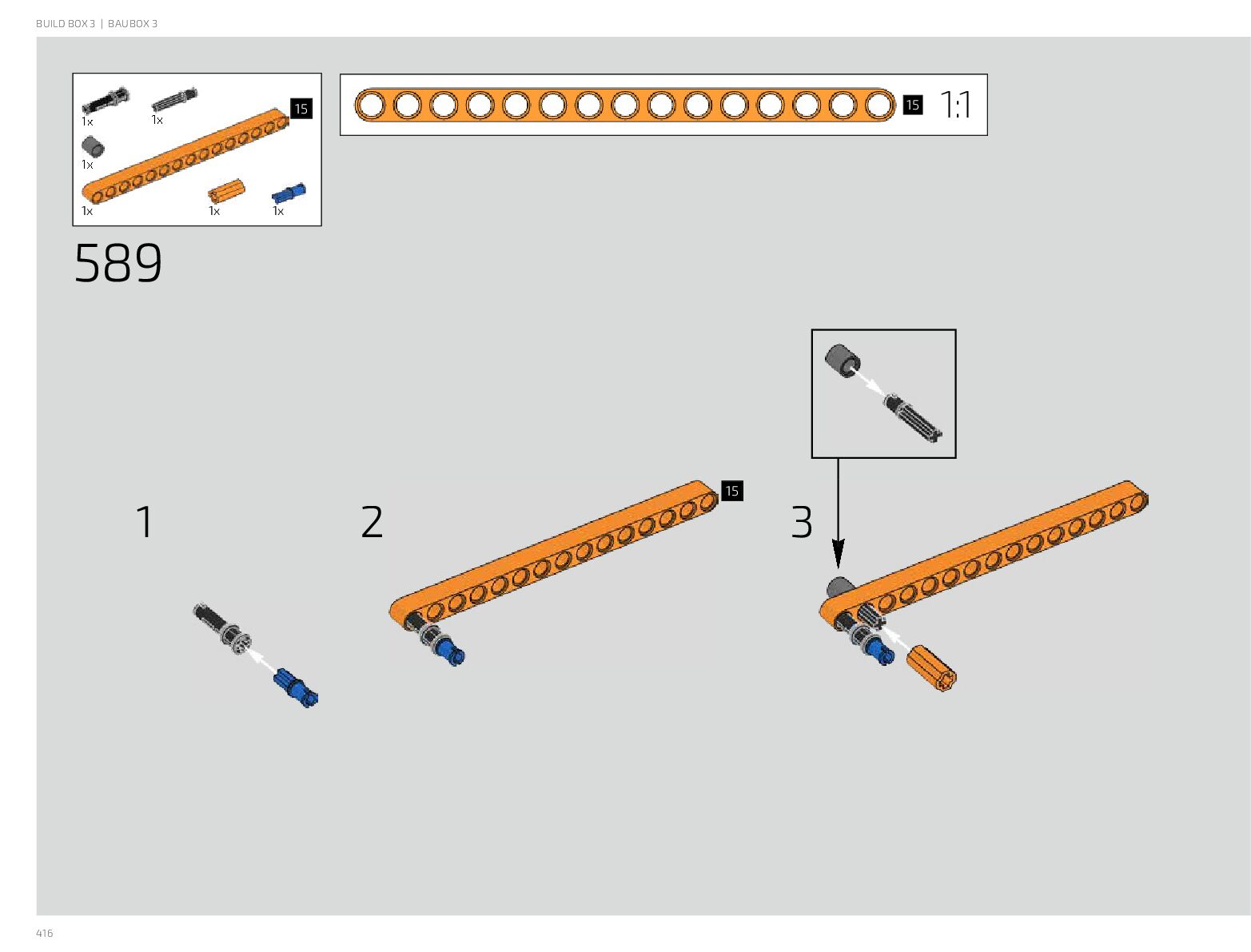 BUILD BOX 3 | BAUBOX 3

1x
1x
15
1x
1x
1x
1x

15 1:1

589

1

2

15

3

416