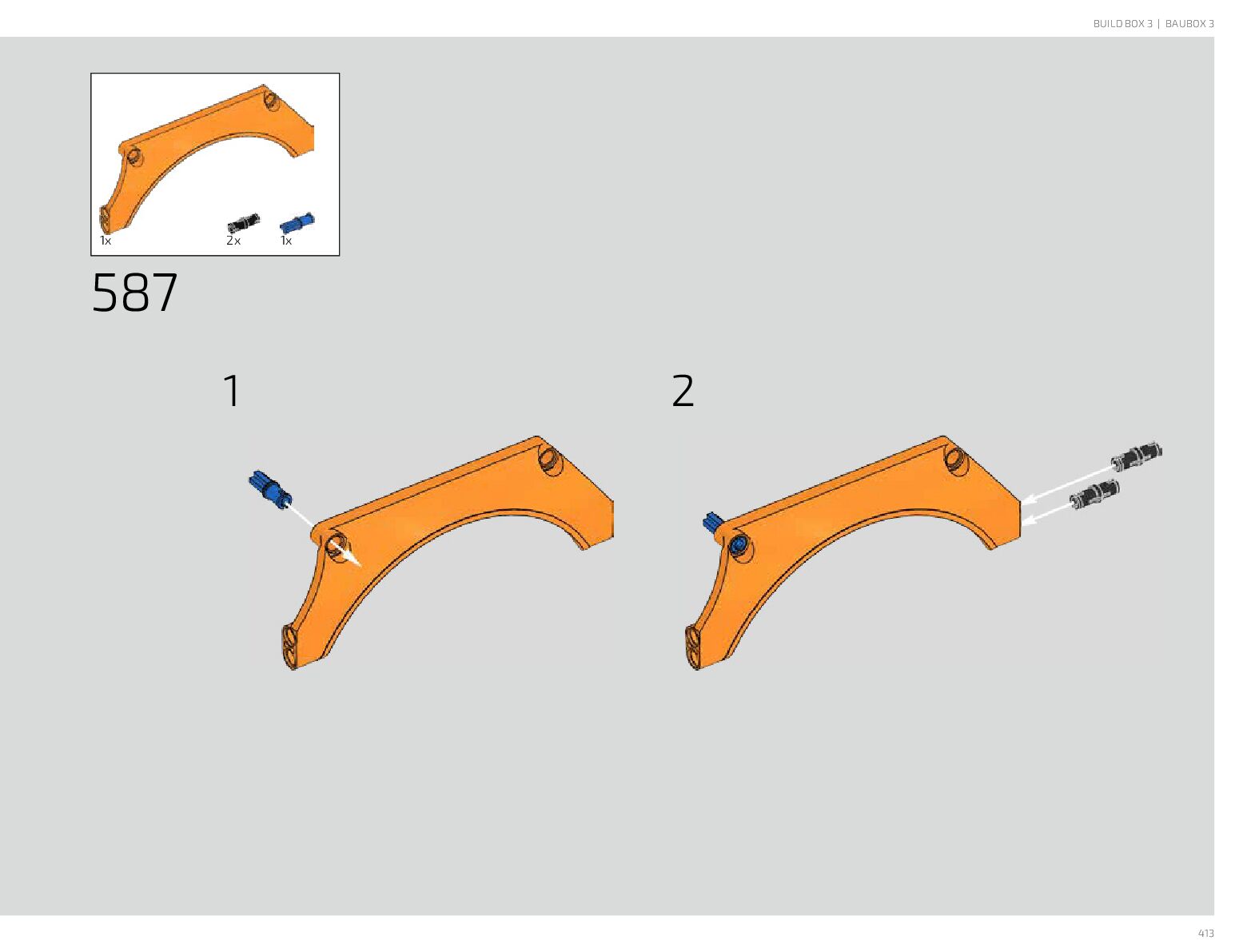 BUILD BOX 3 | BAUBOX 3

1x 2x 1x

587

1

2

413