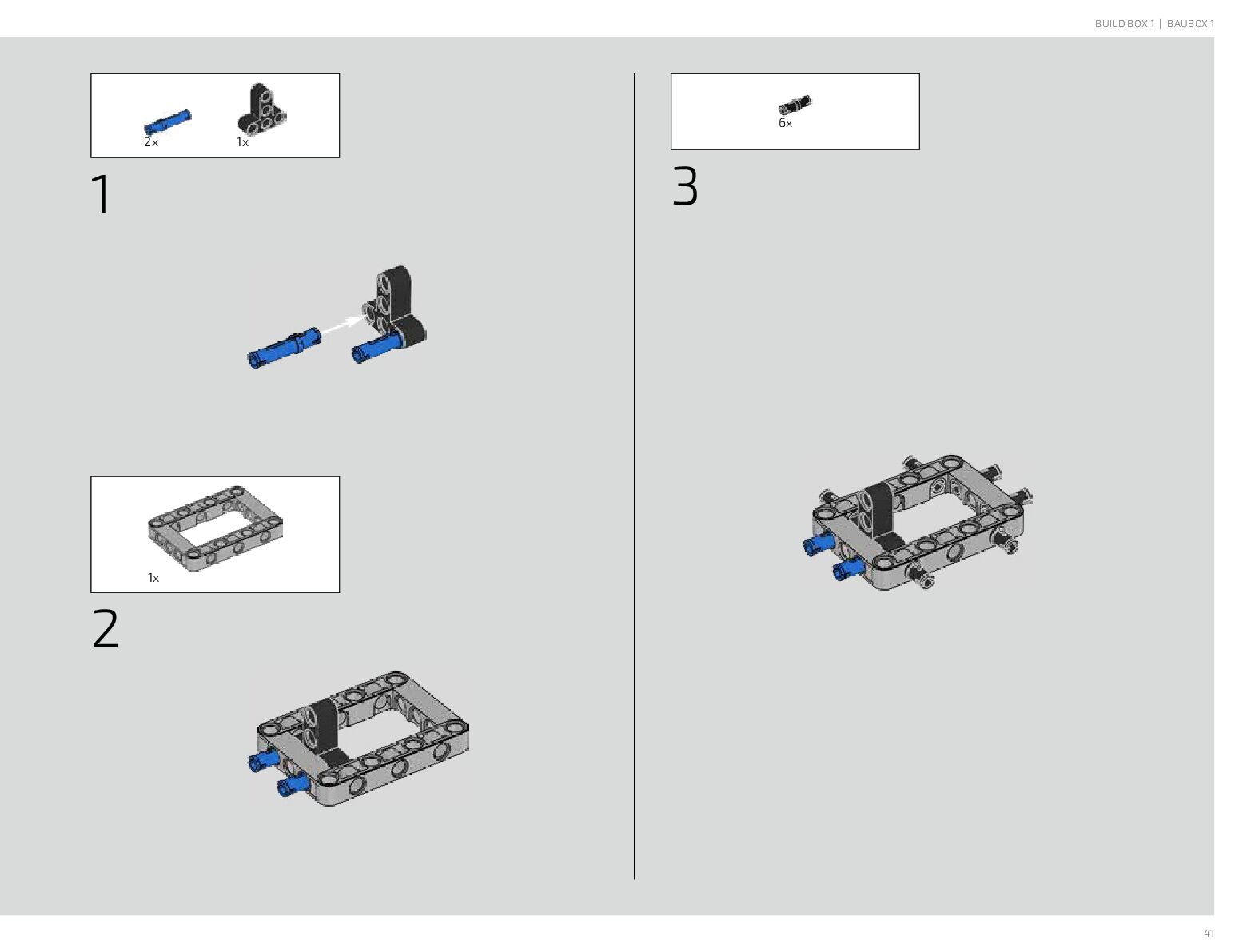 BUILD BOX 1 | BAUBOX 1

2x 1x

1

1x

2

6x

3

41