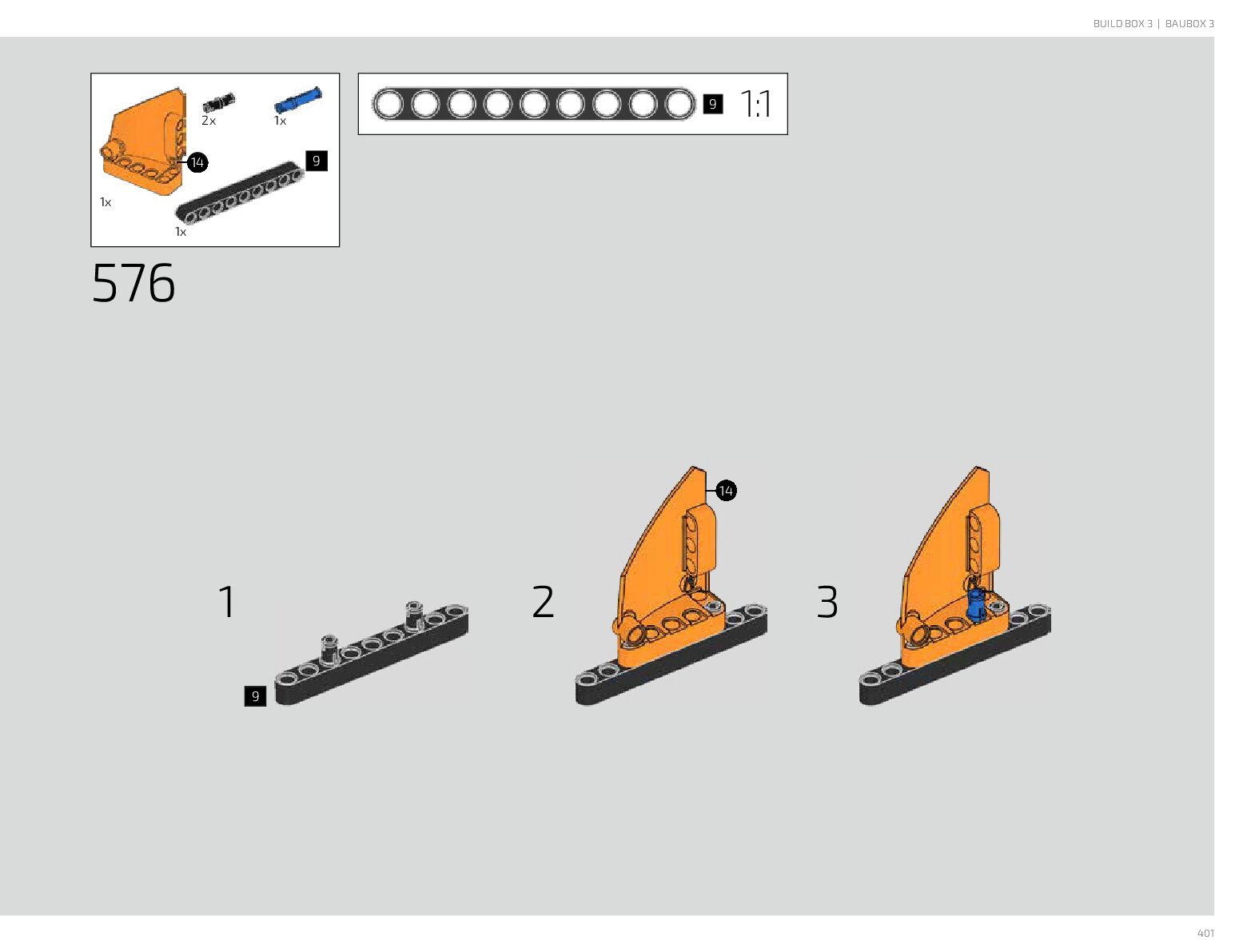 BUILD BOX 3 | BAUBOX 3

2x
1x
14
9
1x
1x

9
1:1

576

1
9
2
14
3

401