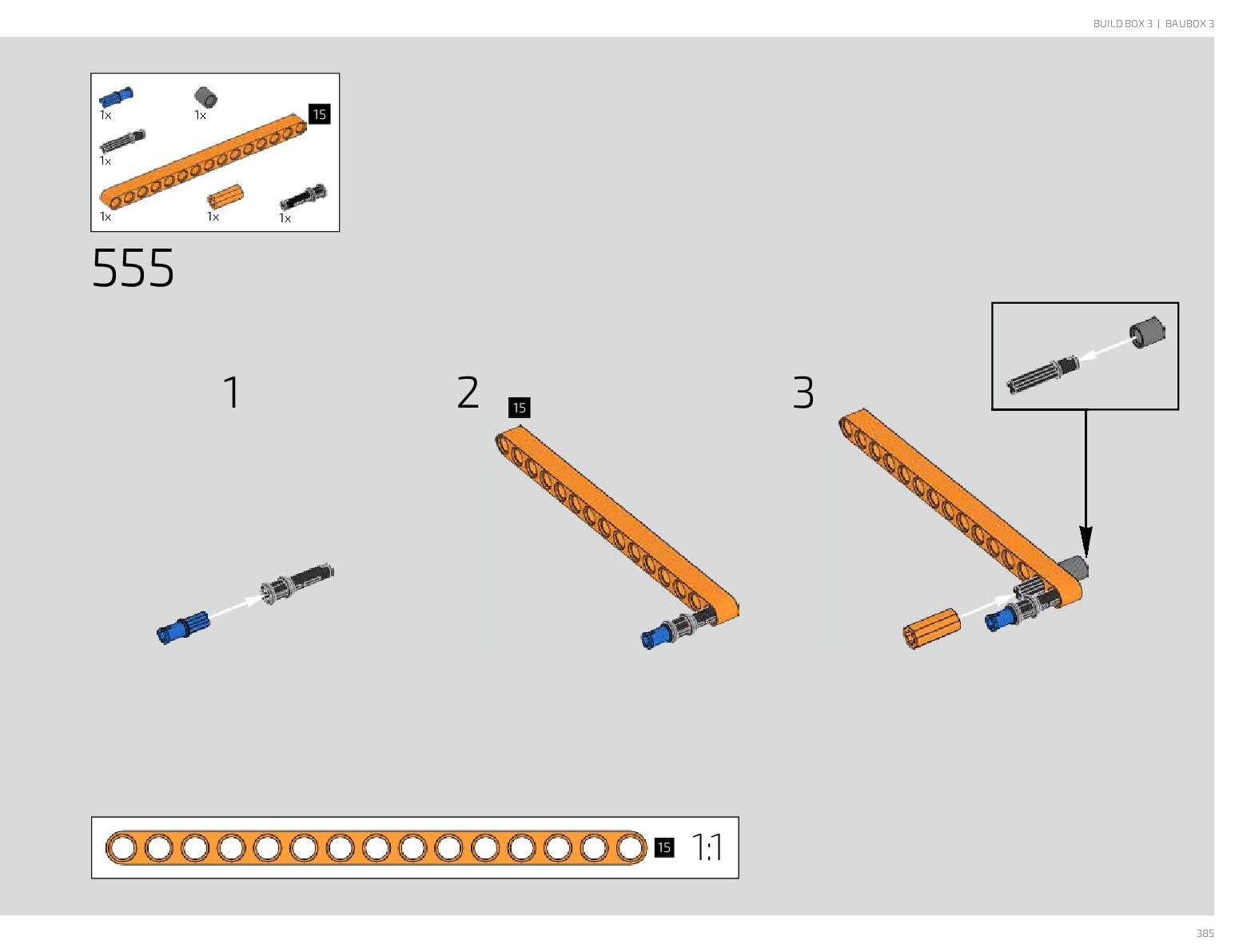 BUILD BOX 3 | BAUBOX 3

1x
1x
15
1x
1x
1x
1x

555

1

2
15

3

15 1:1

385