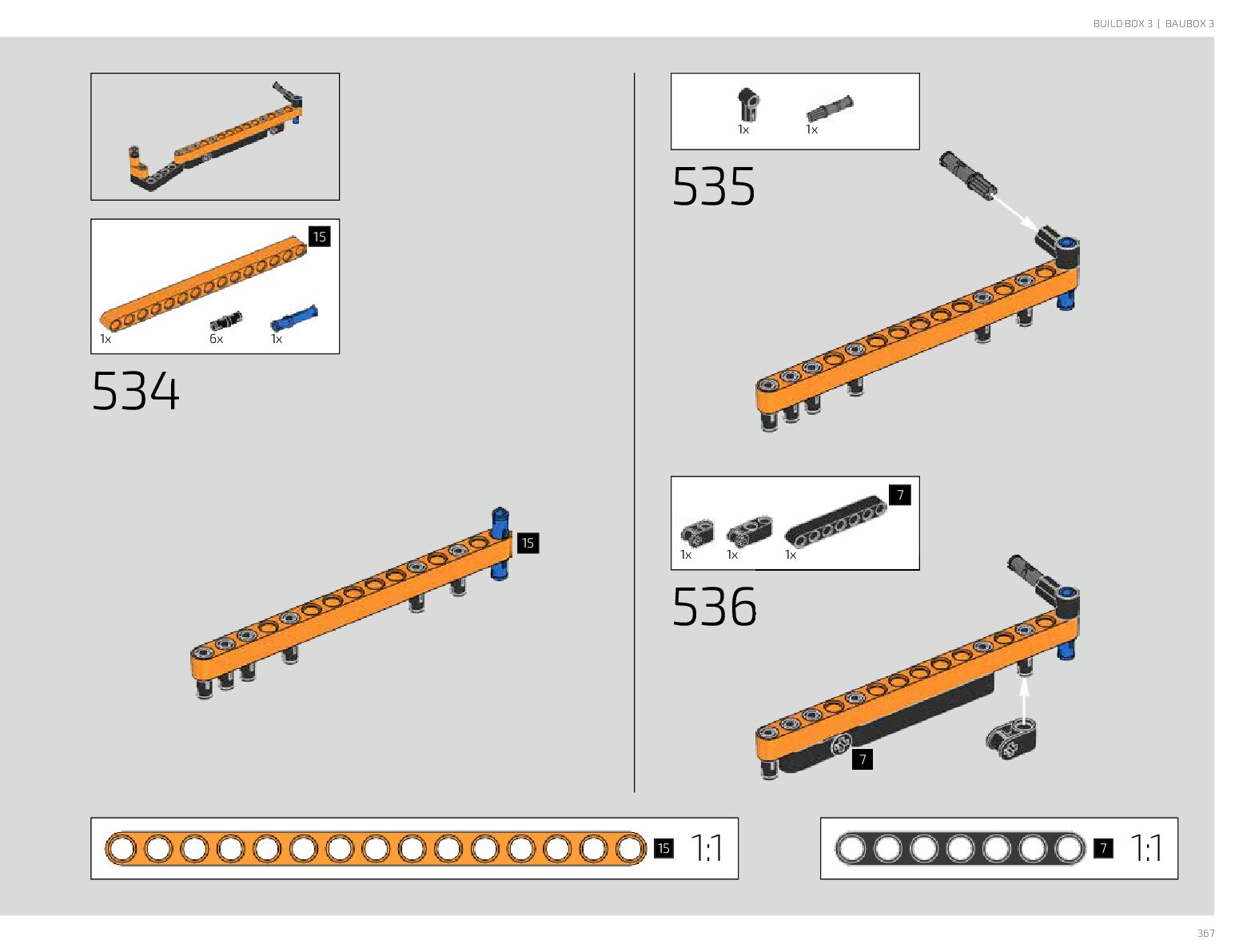 BUILD BOX 3 | BAUBOX 3

15
1x
6x
1x

534

15

1x
1x

535

7
1x
1x
1x

536

7

15 1:1

7 1:1

367