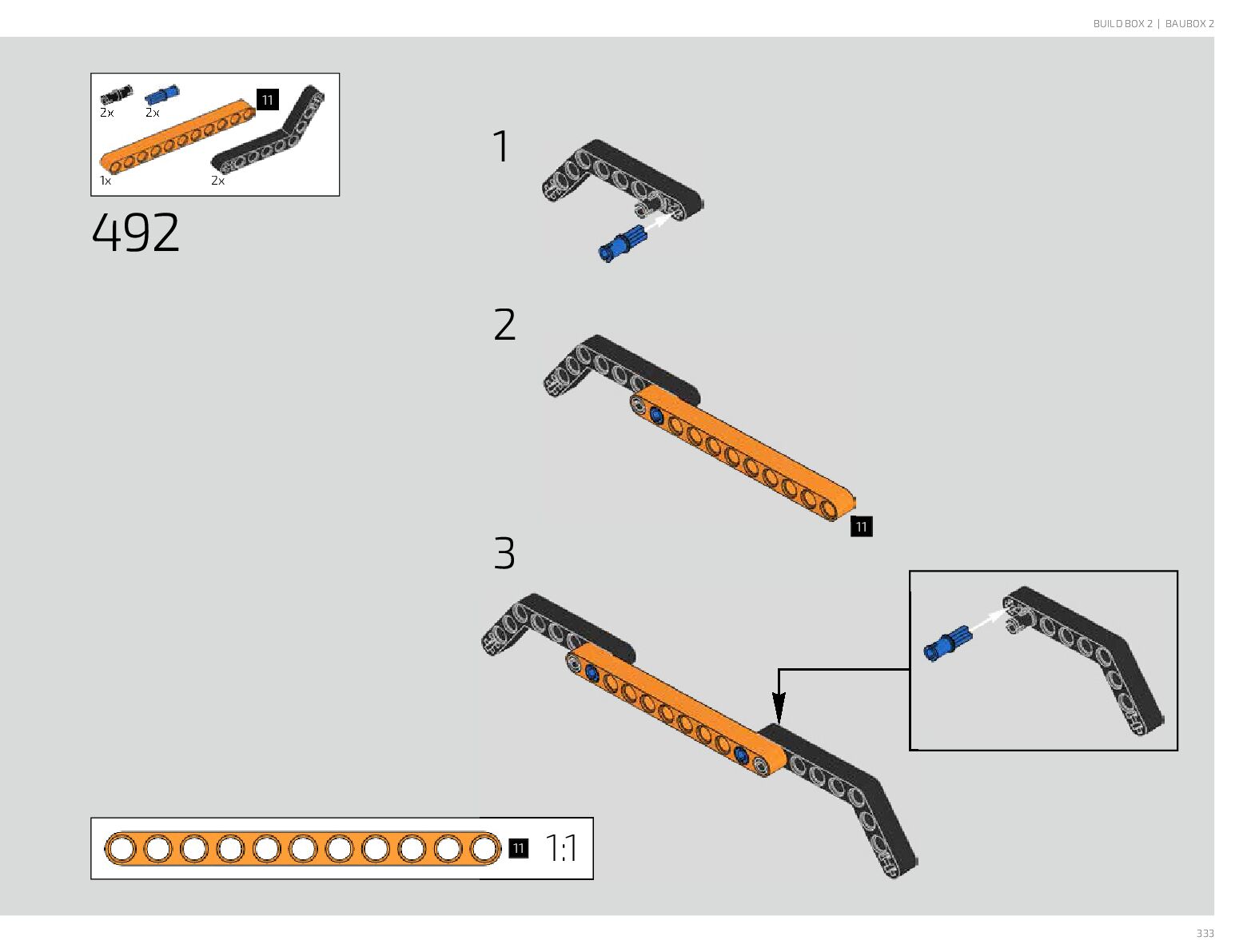 BUILD BOX 2 | BAUBOX 2

2x
2x
11
1x
2x

492

1

2

11

3

11 1:1

333