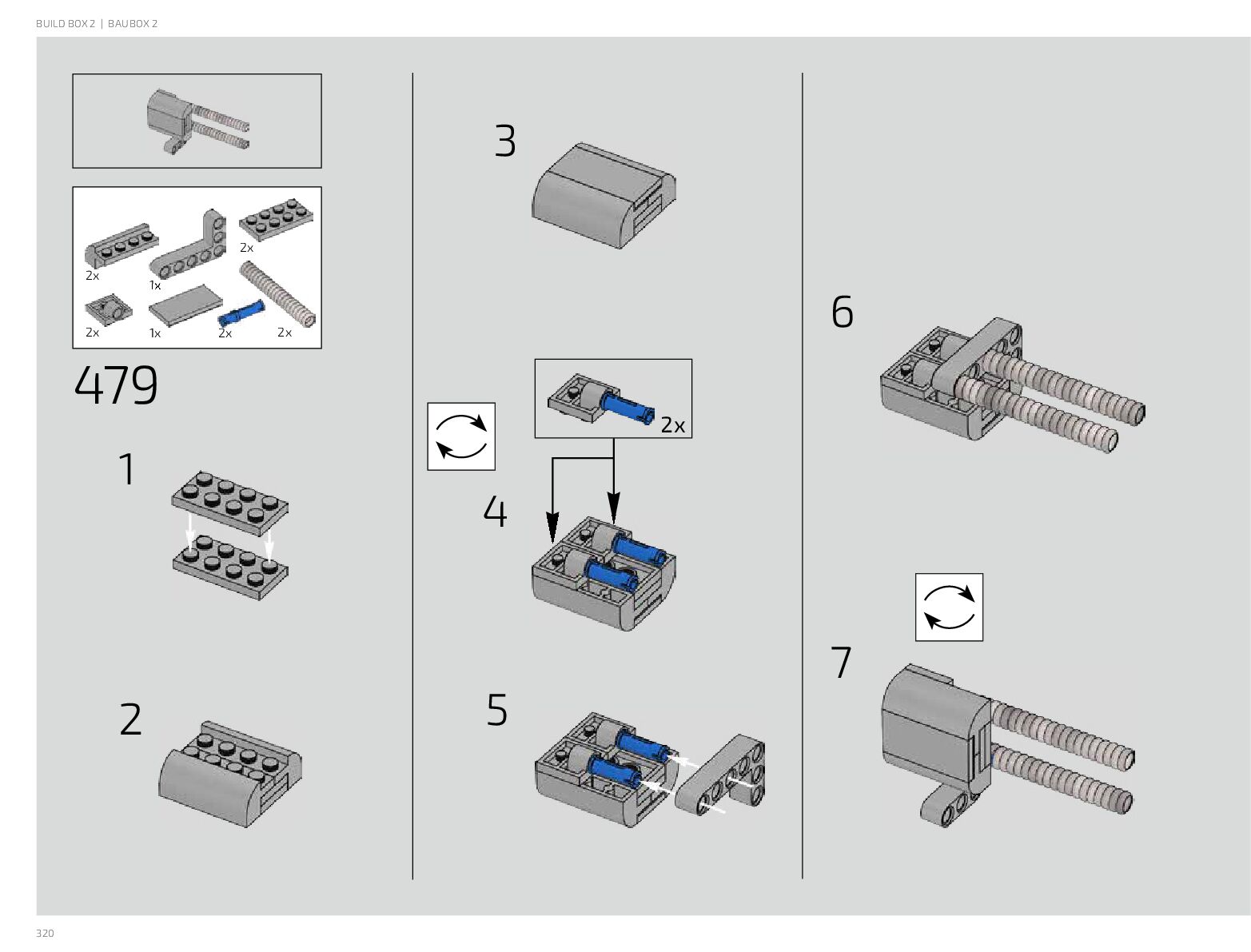 BUILD BOX 2 | BAUBOX 2

2x
1x
2x
2x
1x
2x
2x

479

1

2

3

2x

4

5

6

7

320