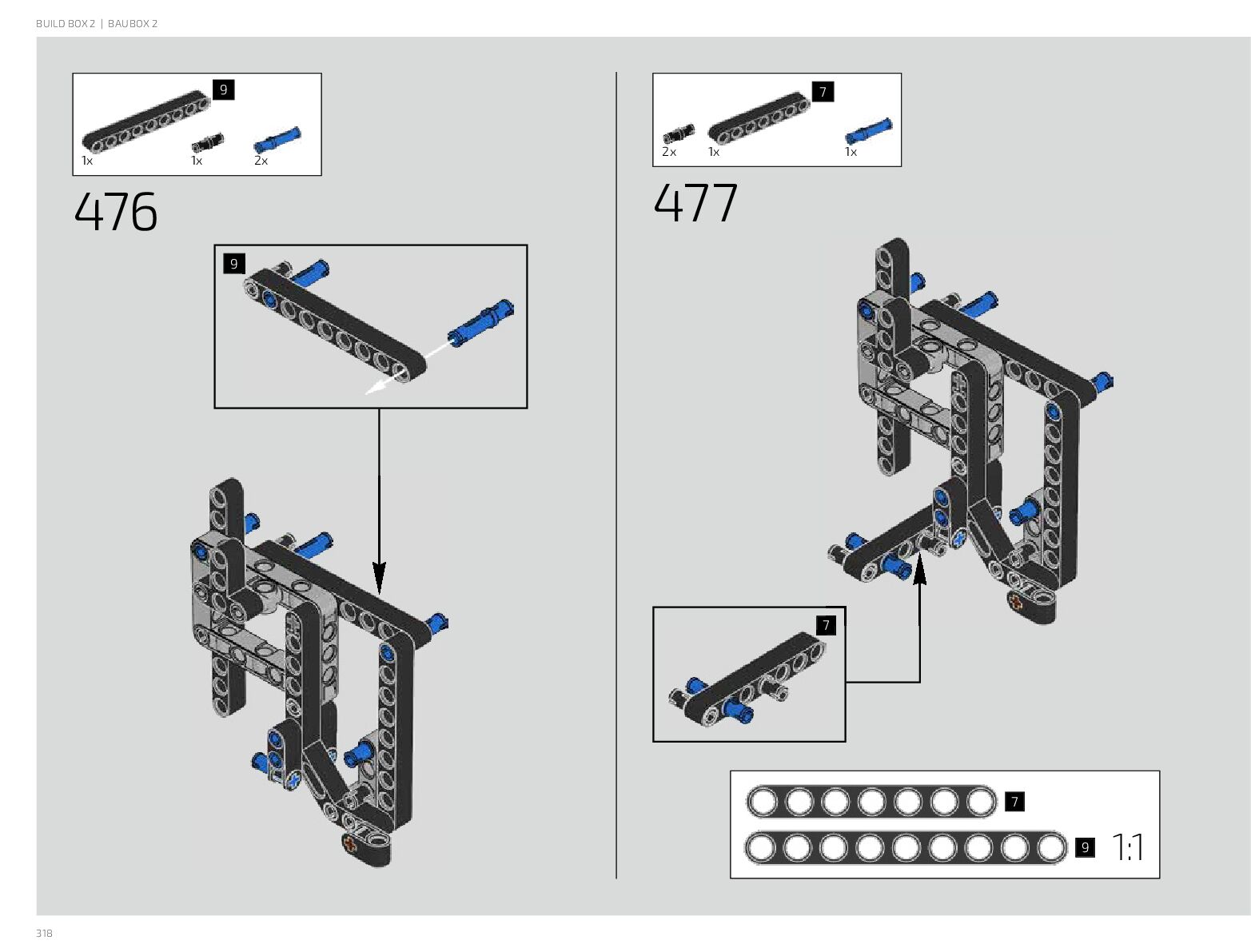 BUILD BOX 2 | BAUBOX 2

9

1x 1x 2x

476

9

7

2x 1x 1x

477

7

7

9 1:1

318