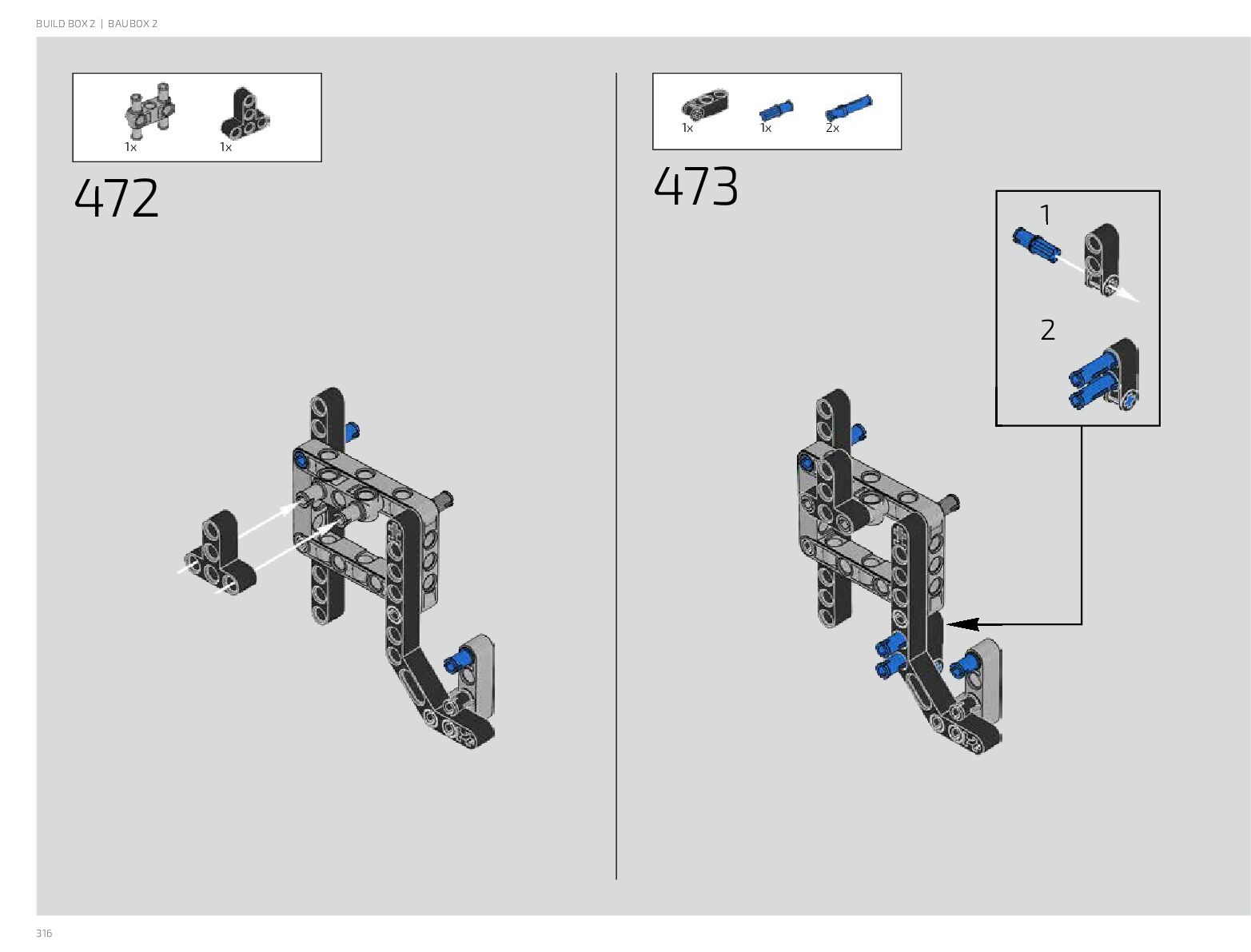 BUILD BOX 2 | BAUBOX 2

1x 1x

472

1x 1x 2x

473

1

2

316