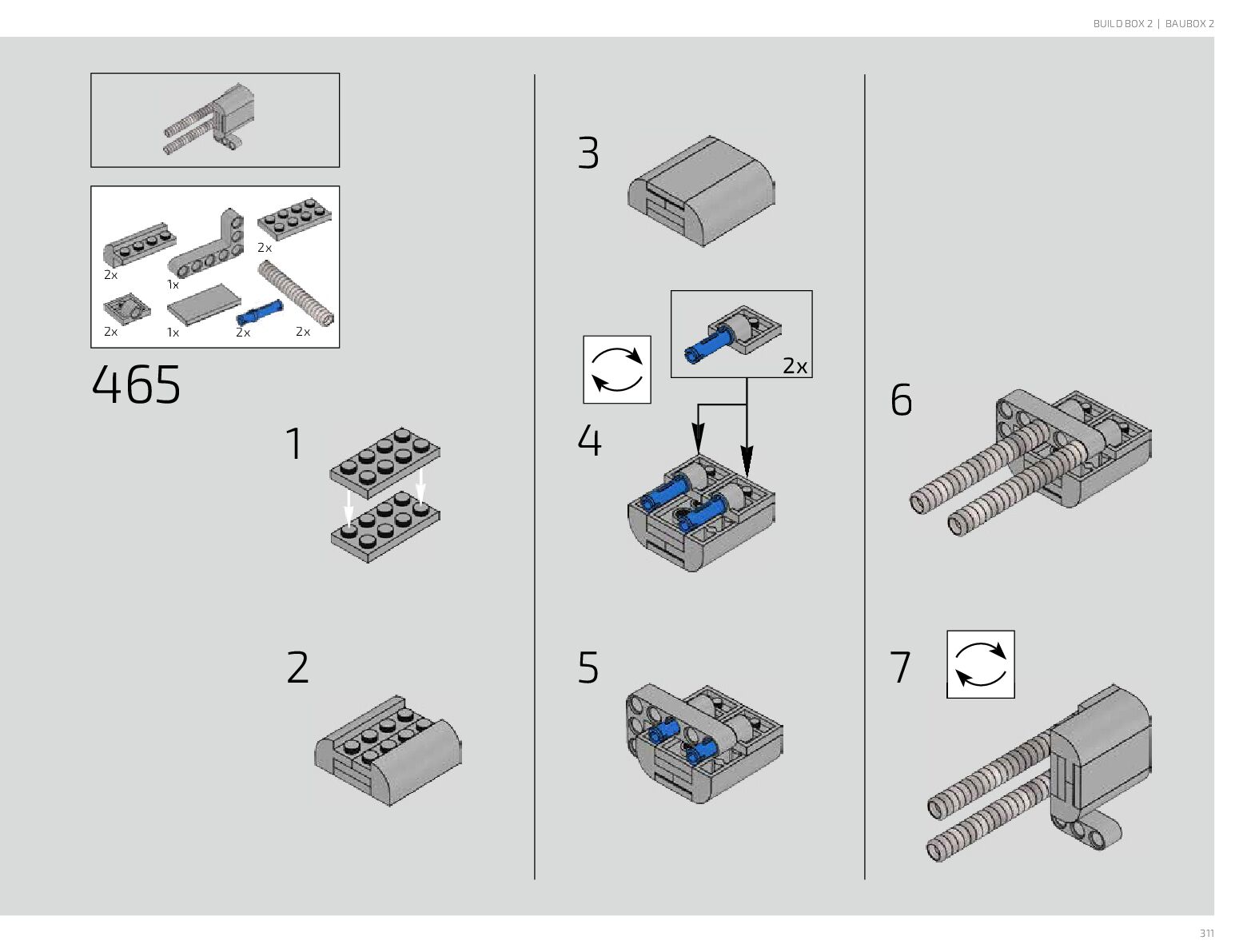 BUILD BOX 2 | BAUBOX 2

2x
1x
2x
2x
1x
2x
2x

465

1

2

3

2x

4

5

6

7

311