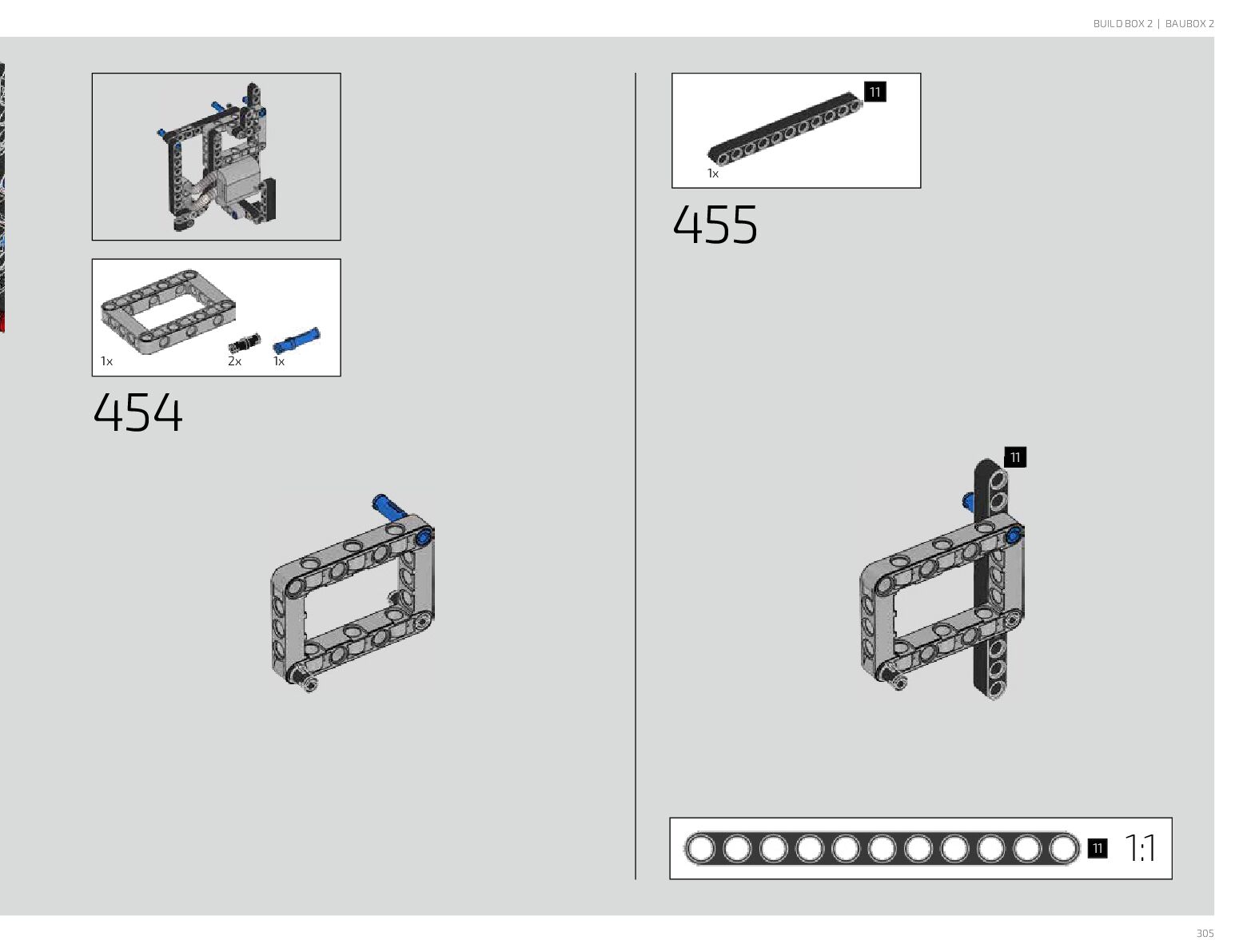 BUILD BOX 2 | BAUBOX 2

1x 2x 1x

454

11

1x

455

11

11 1:1

305