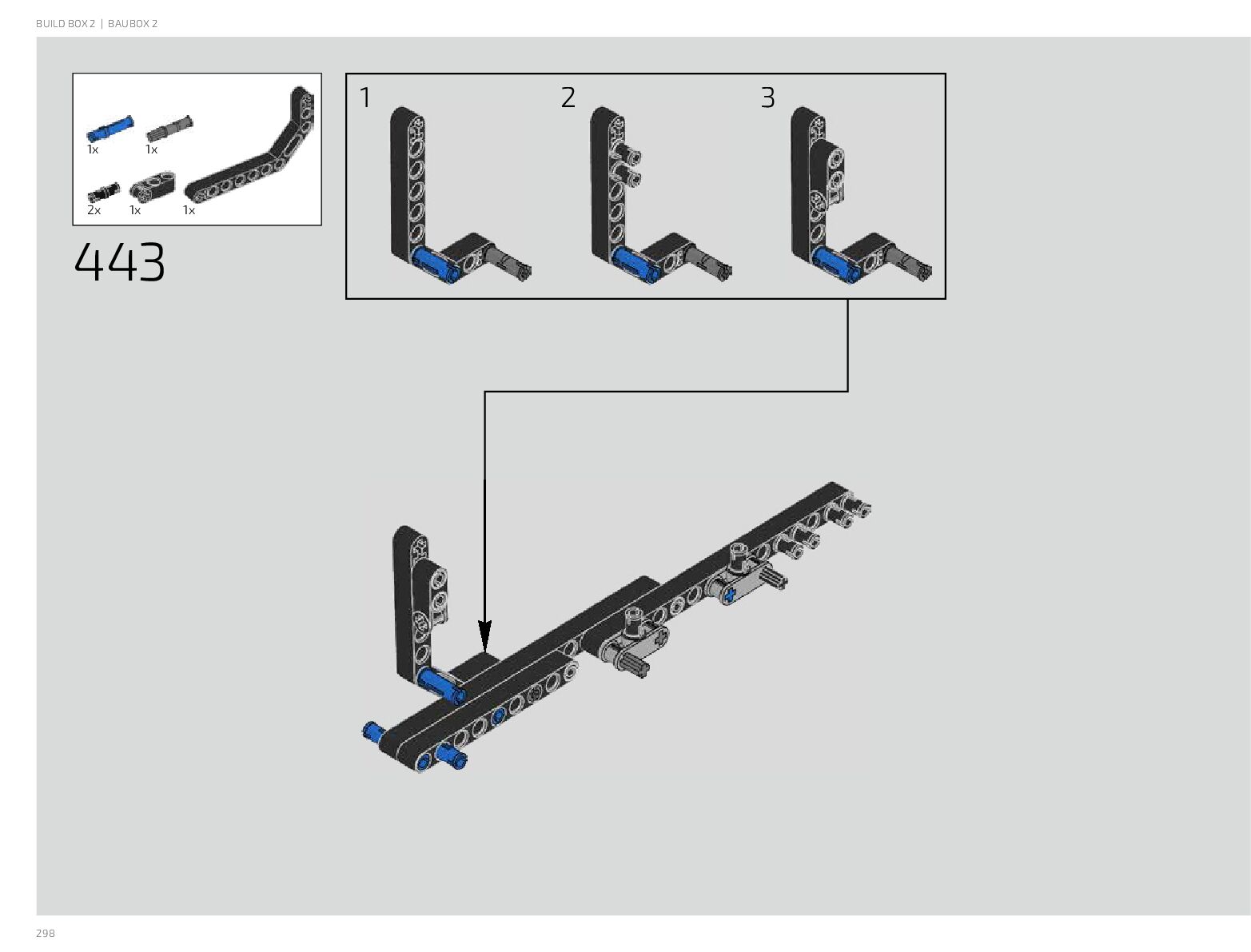 BUILD BOX 2 | BAUBOX 2

1x 1x

2x 1x 1x

443

1

2

3

298