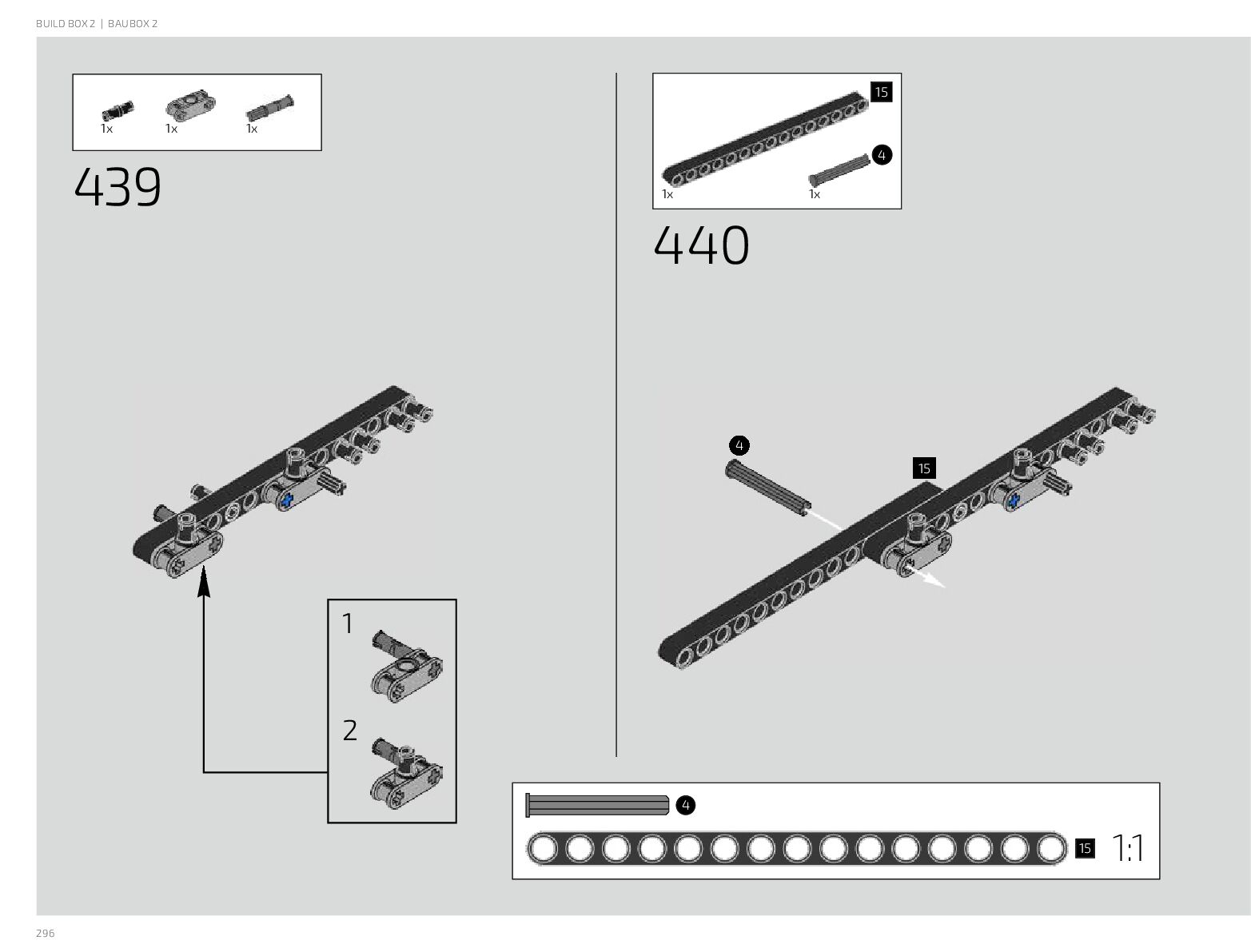 BUILD BOX 2 | BAUBOX 2

1x 1x 1x

439

1

2

15

4

1x 1x

440

4

15

4

15 1:1

296