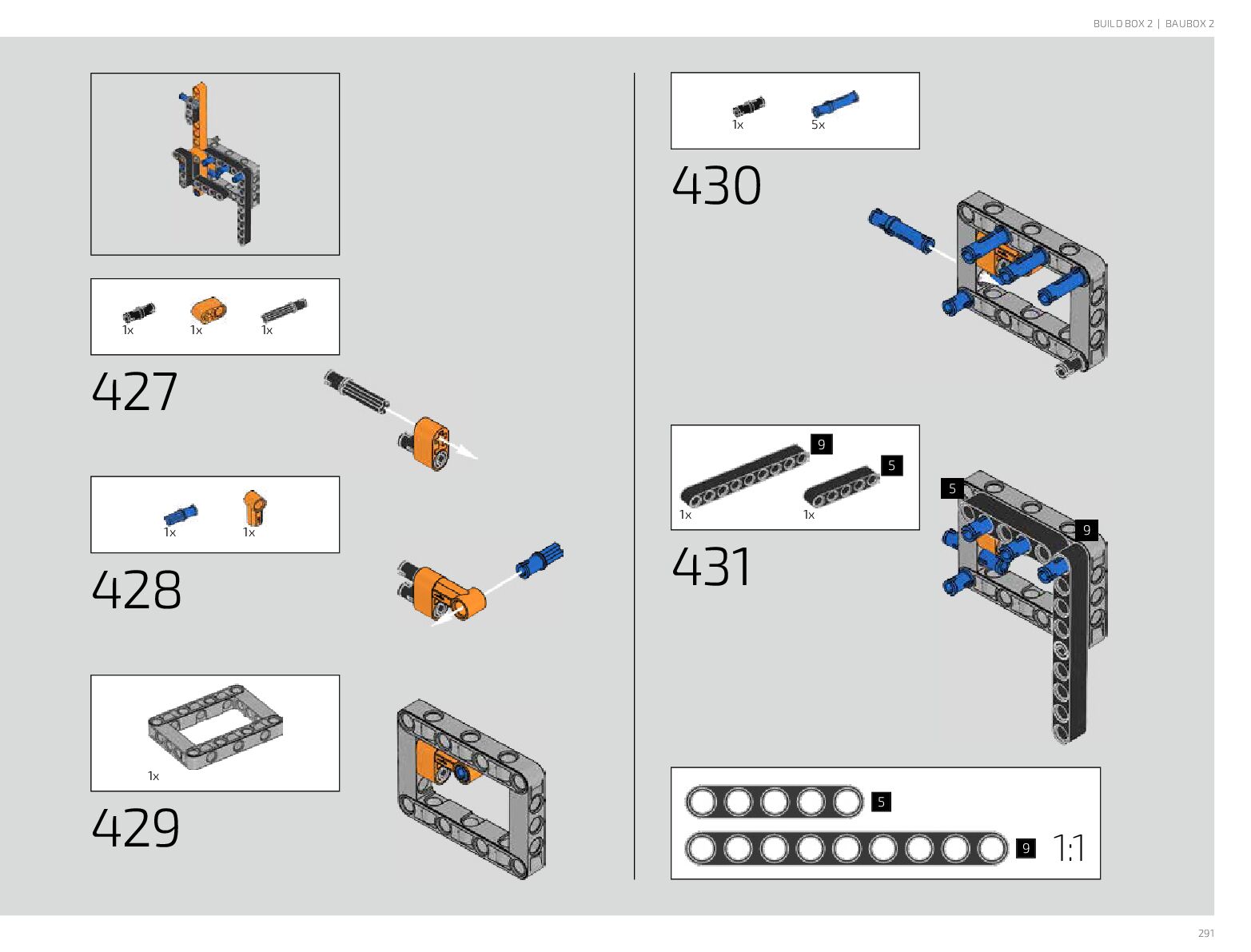 BUILD BOX 2 | BAUBOX 2

1x 1x 1x

427

1x 1x

428

1x

429

1x 5x

430

9
5
1x 1x

431

5
9

5
9
1:1

291