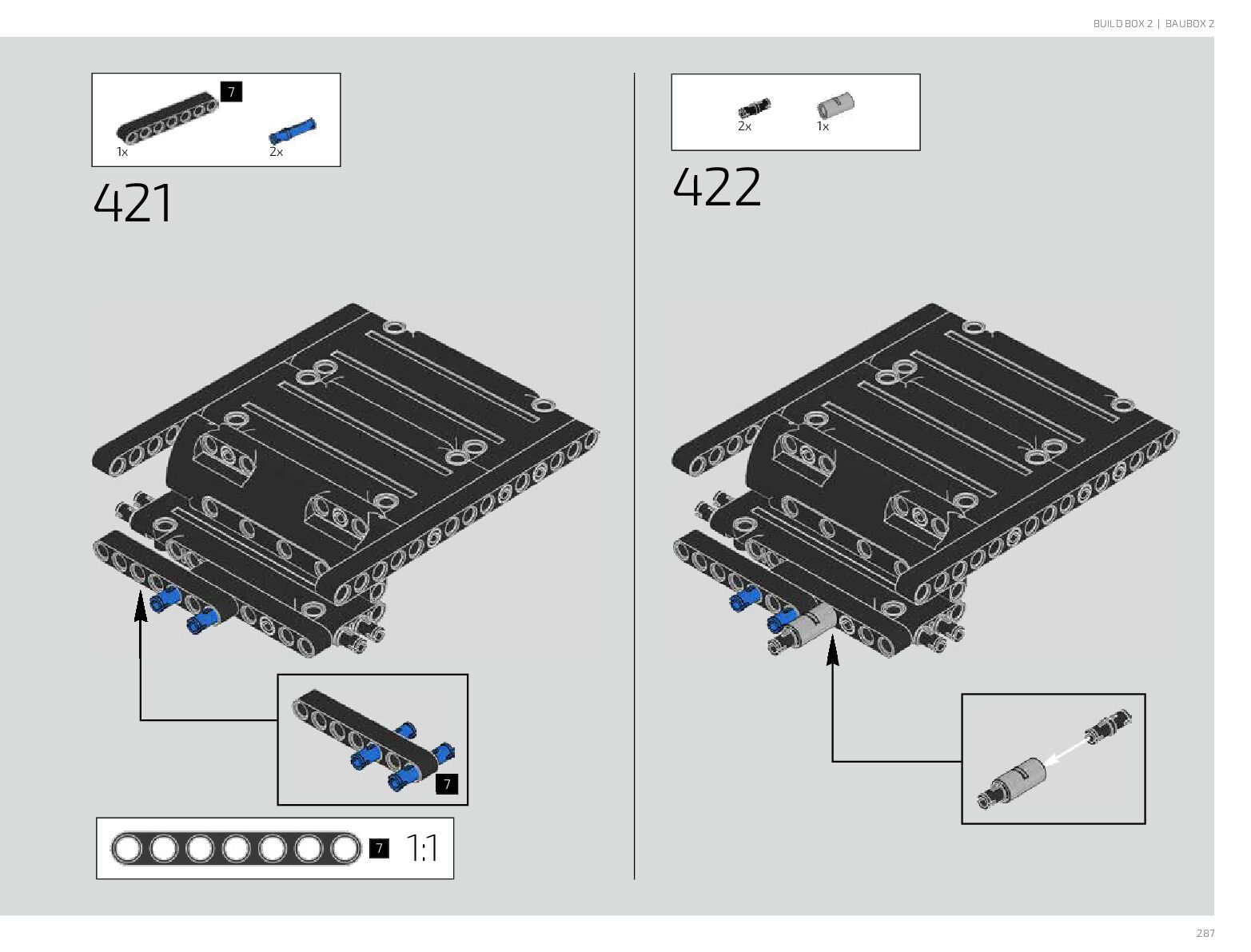 BUILD BOX 2 | BAUBOX 2

7

1x

2x

421

7

7

1:1

2x

1x

422

287