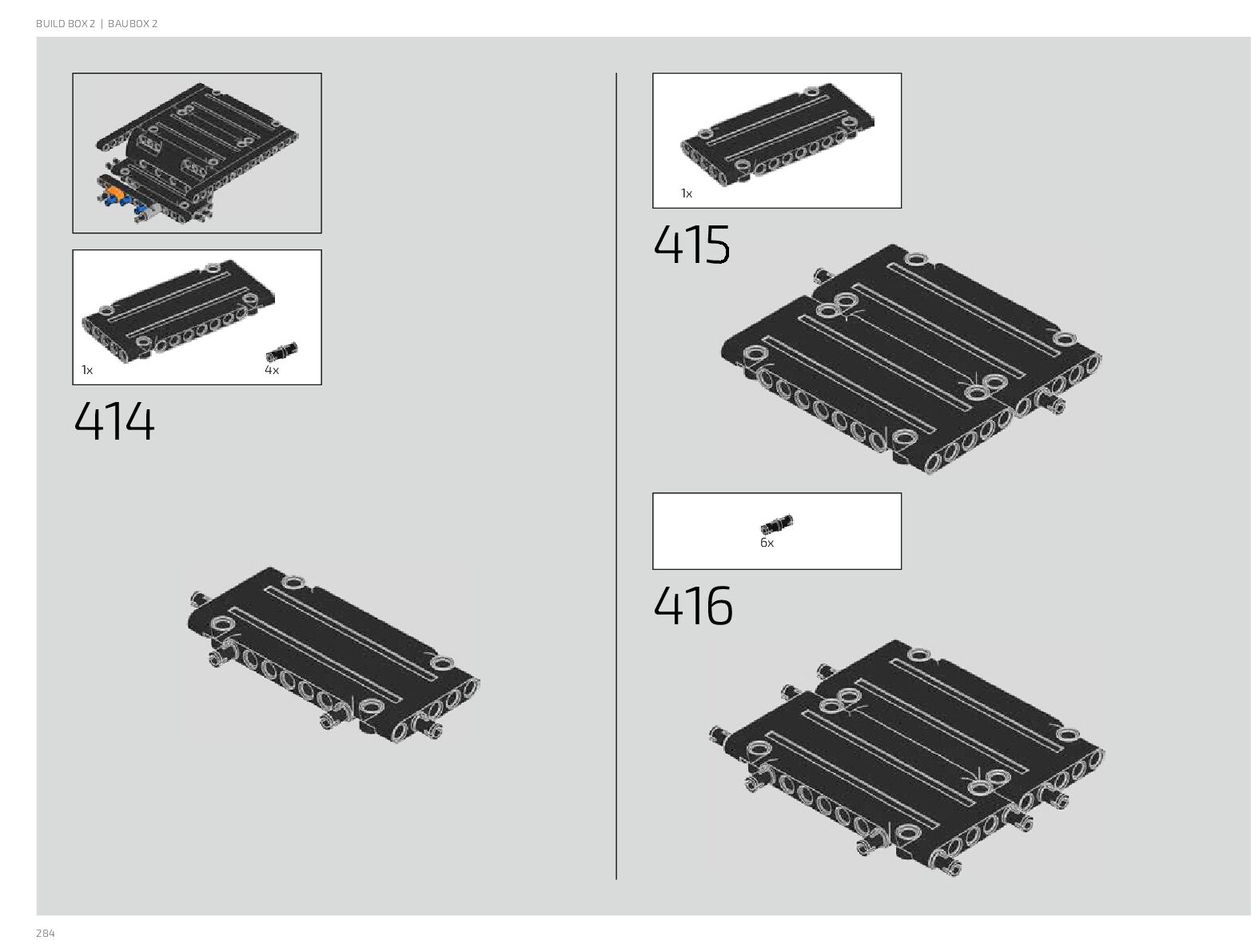 BUILD BOX 2 | BAUBOX 2

1x

4x

414

1x

415

6x

416

284