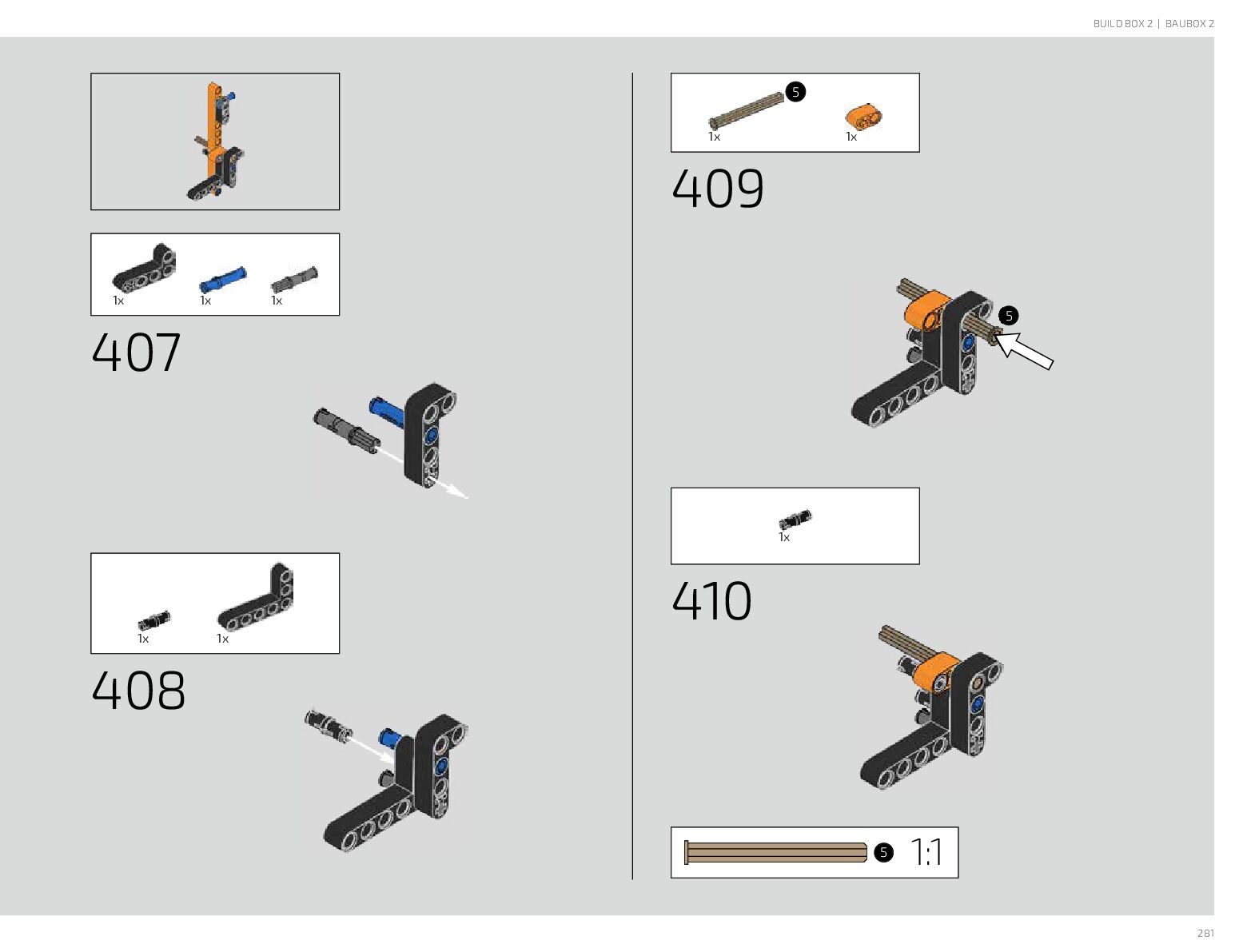 BUILD BOX 2 | BAUBOX 2

1x 1x 1x

407

1x 1x

408

5

1x 1x

409

5

1x

410

5 1:1

281