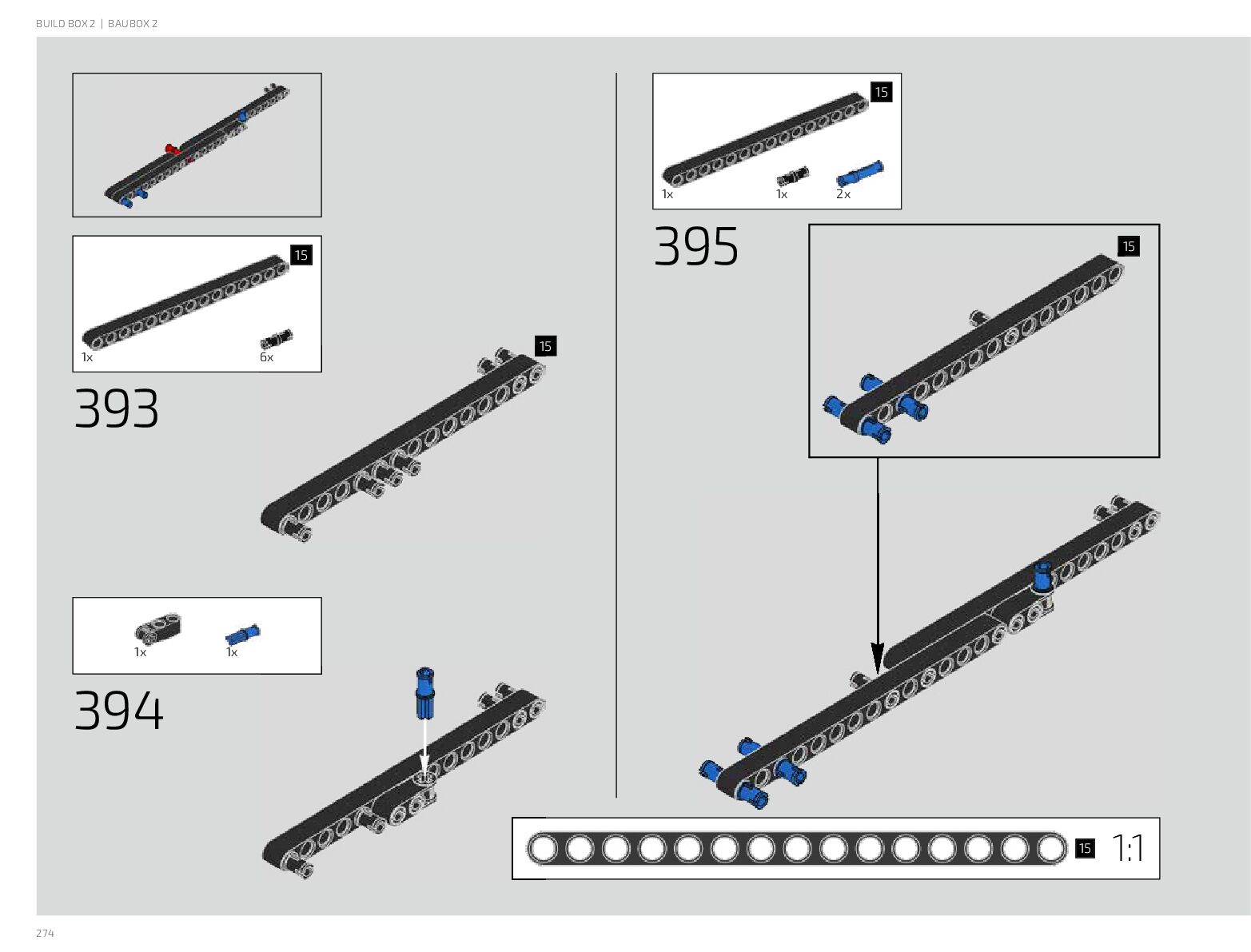 BUILD BOX 2 | BAUBOX 2

15

1x

6x

393

15

1x

1x

394

15

1x

1x

2x

395

15

15 1:1

274