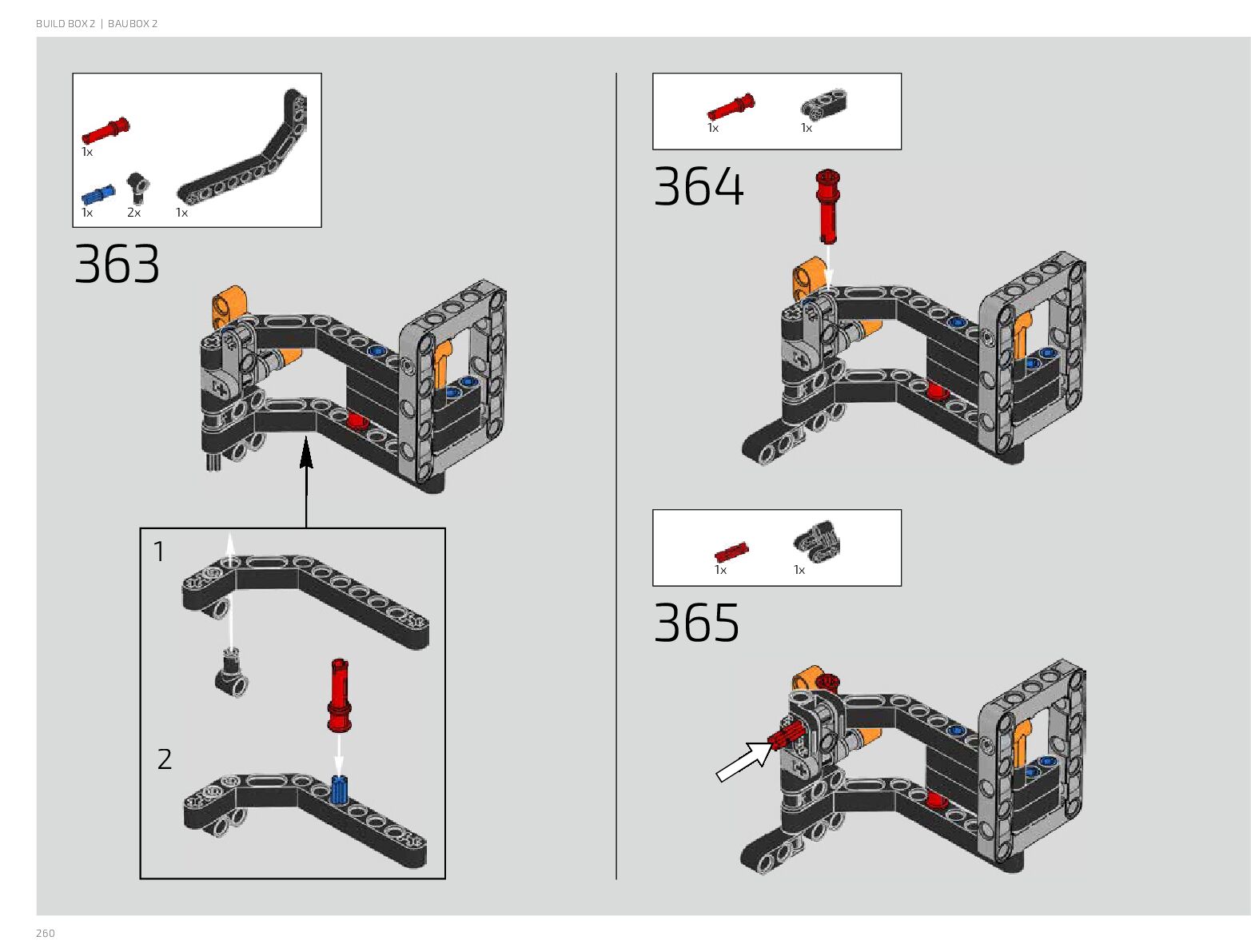 BUILD BOX 2 | BAUBOX 2

1x
1x 2x 1x

363

1

2

1x 1x

364

1x 1x

365

260