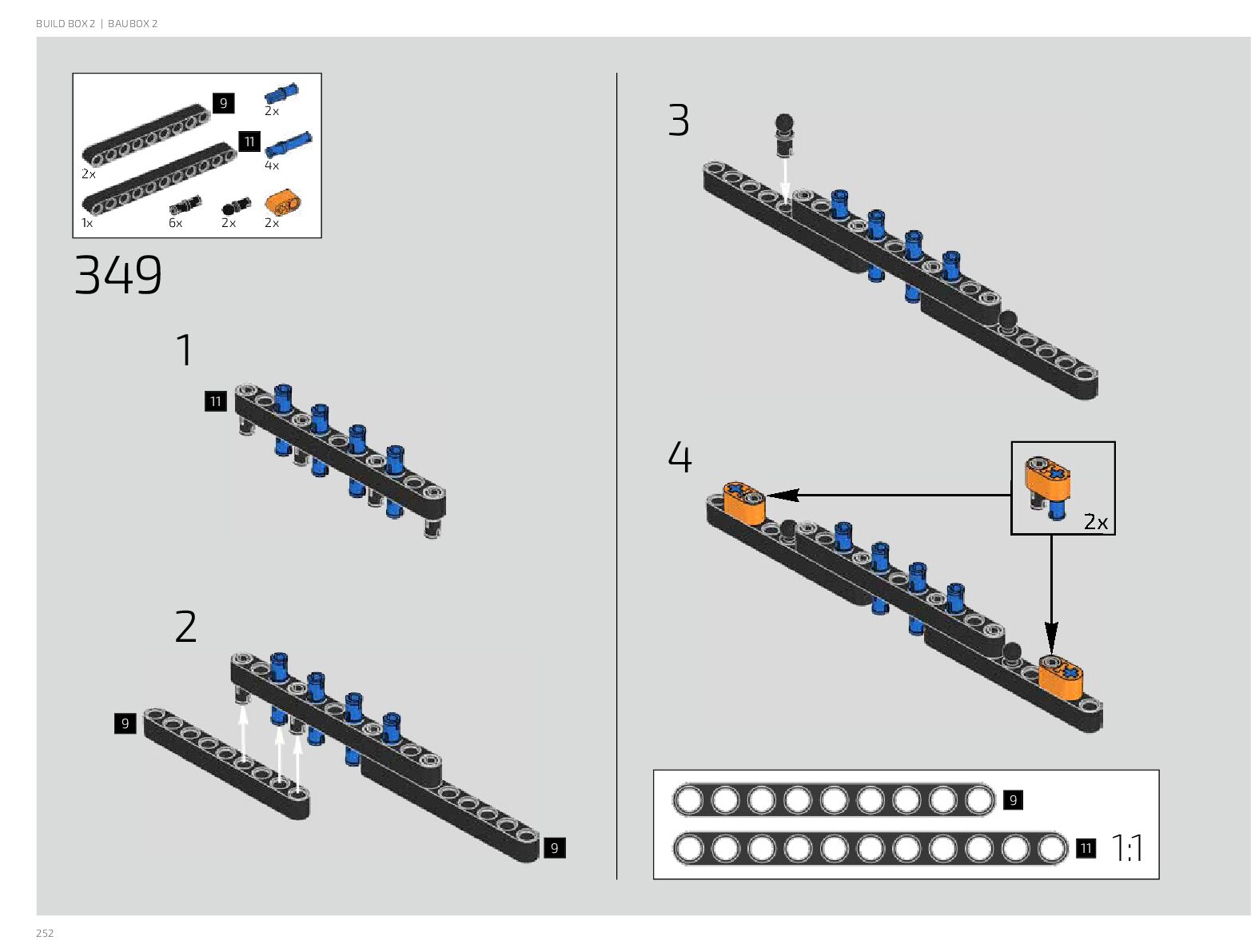 BUILD BOX 2 | BAUBOX 2

9
2x
11
4x
2x
1x
6x
2x
2x

349

1

11

2

9

9

3

4

2x

9

11

1:1

252