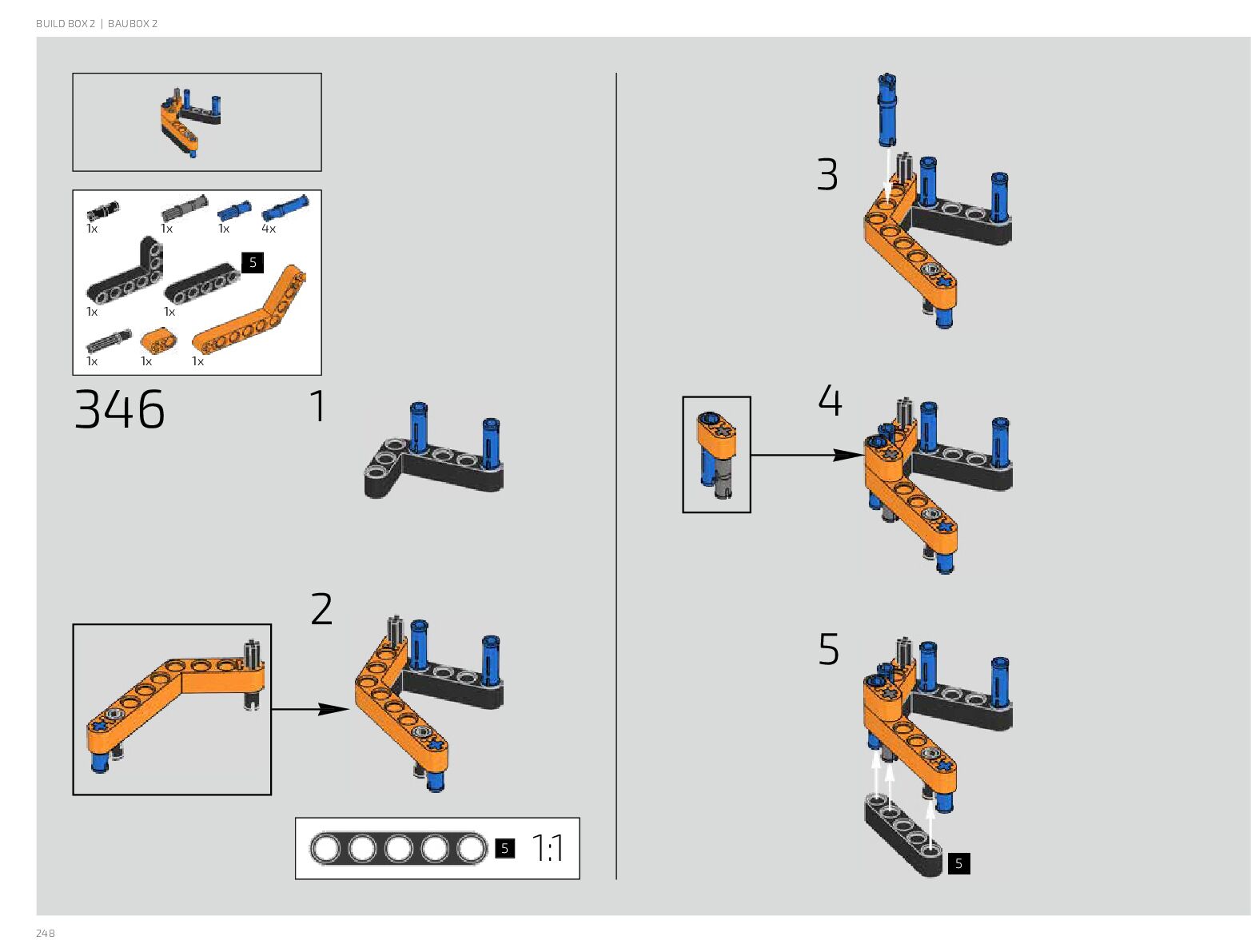 BUILD BOX 2 | BAUBOX 2

1x 1x 1x 4x

5

1x 1x

1x 1x 1x

346

1

2

5 1:1

3

4

5

5

248