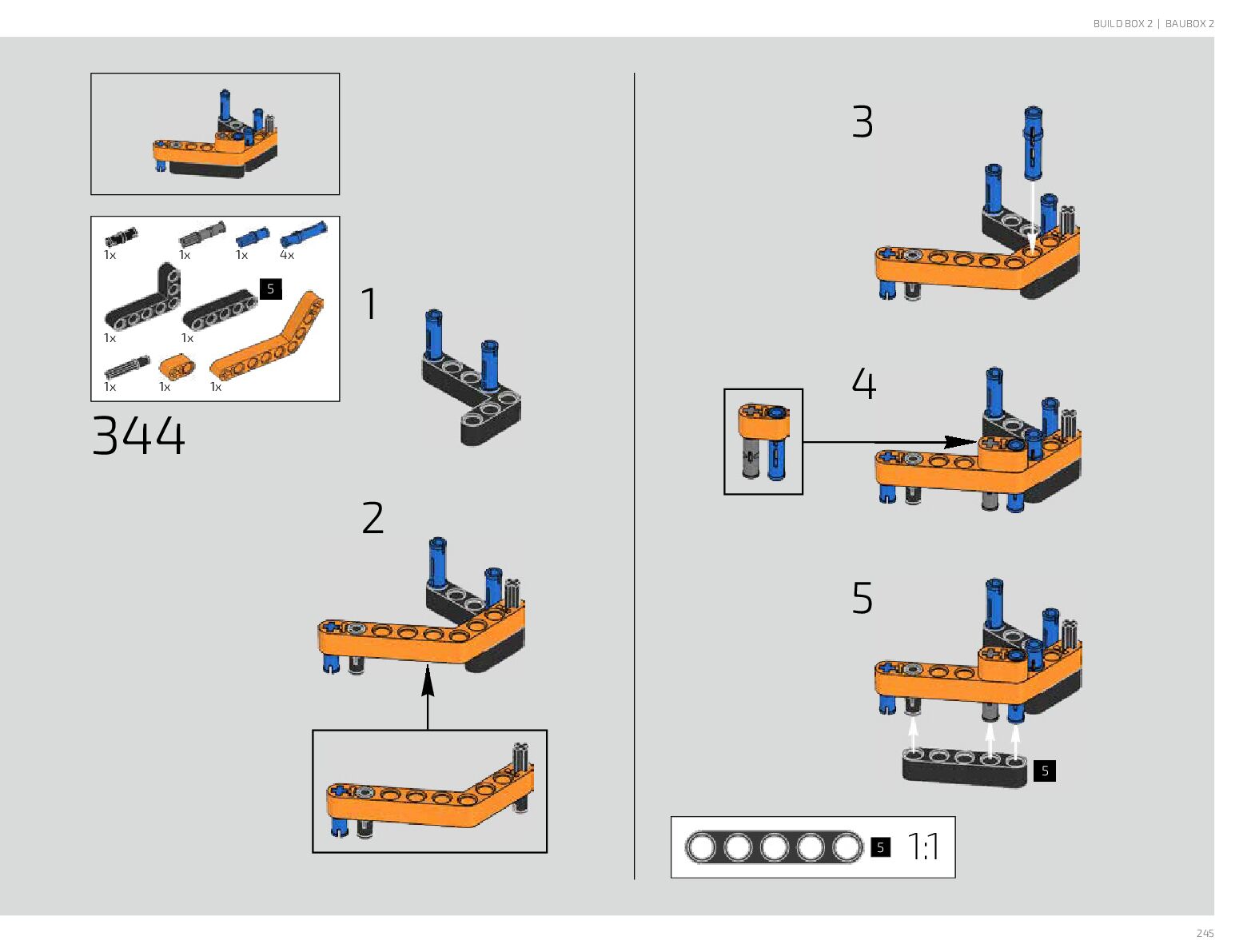 BUILD BOX 2 | BAUBOX 2

1x 1x 1x 4x

5

1x 1x

1x 1x 1x

344

1

2

3

4

5

5

5 1:1

245