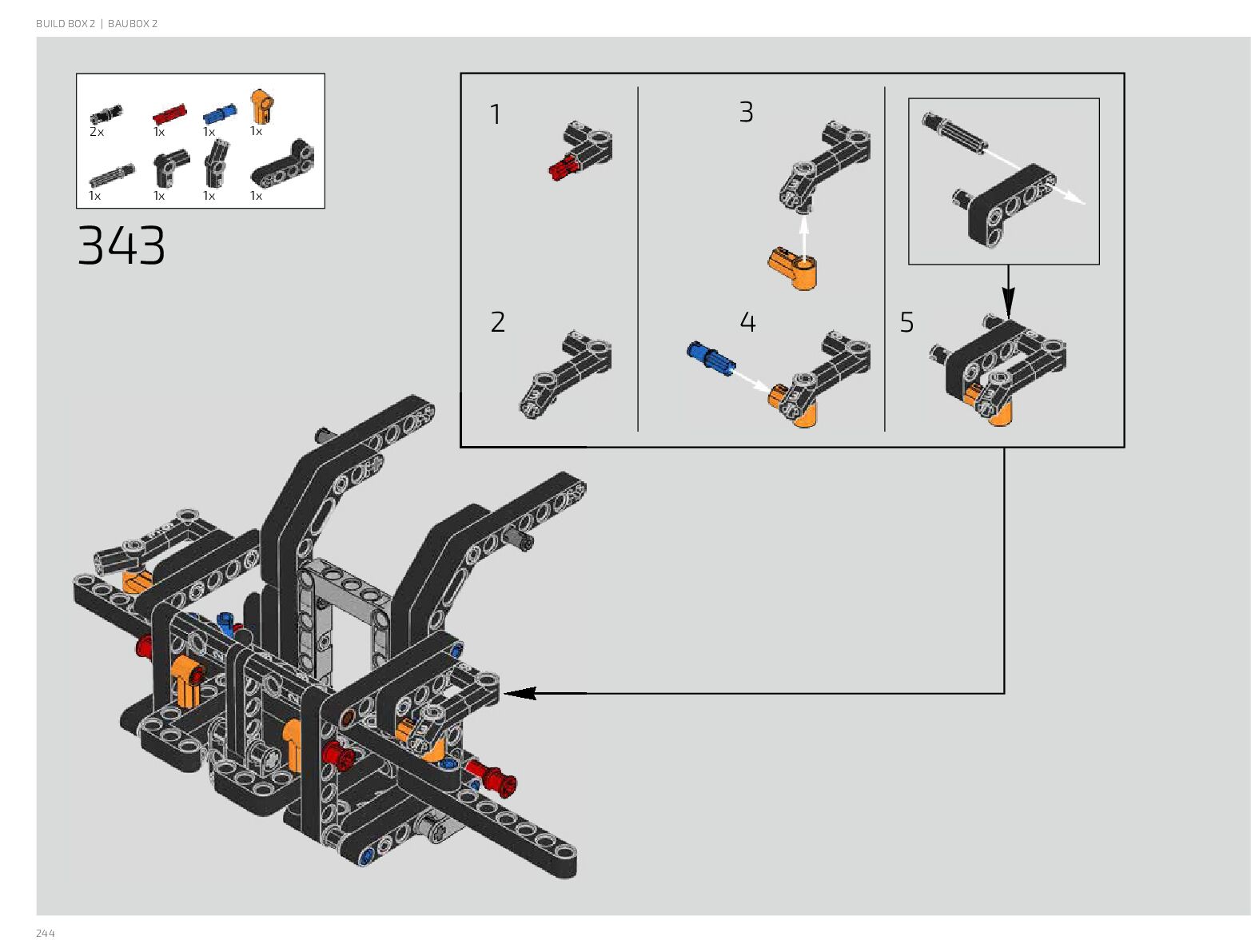 BUILD BOX 2 | BAUBOX 2

2x 1x 1x 1x
1x 1x 1x 1x

343

1

2

3

4

5

244