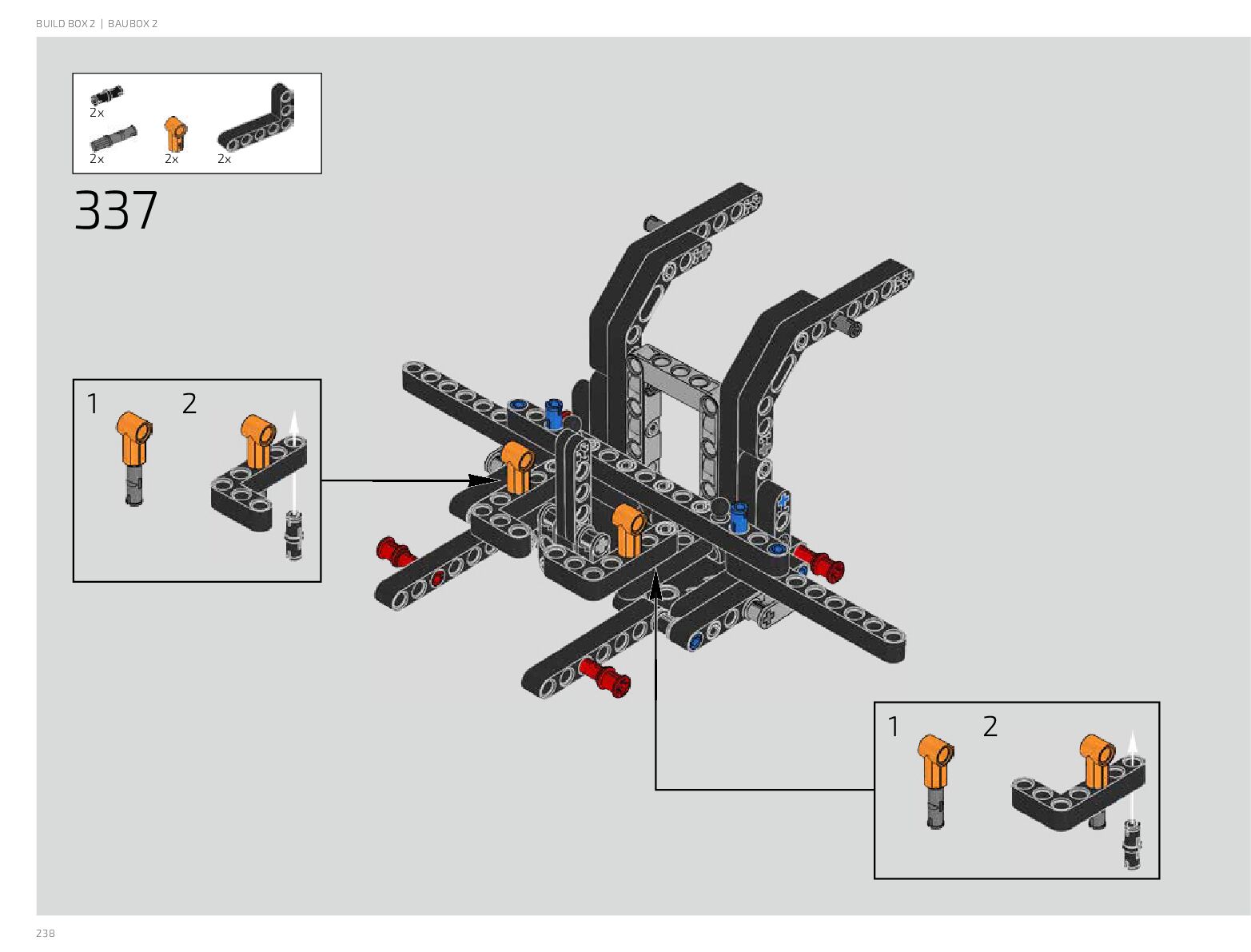 BUILD BOX 2 | BAUBOX 2

2x
2x
2x
2x

337

1
2

1
2

238