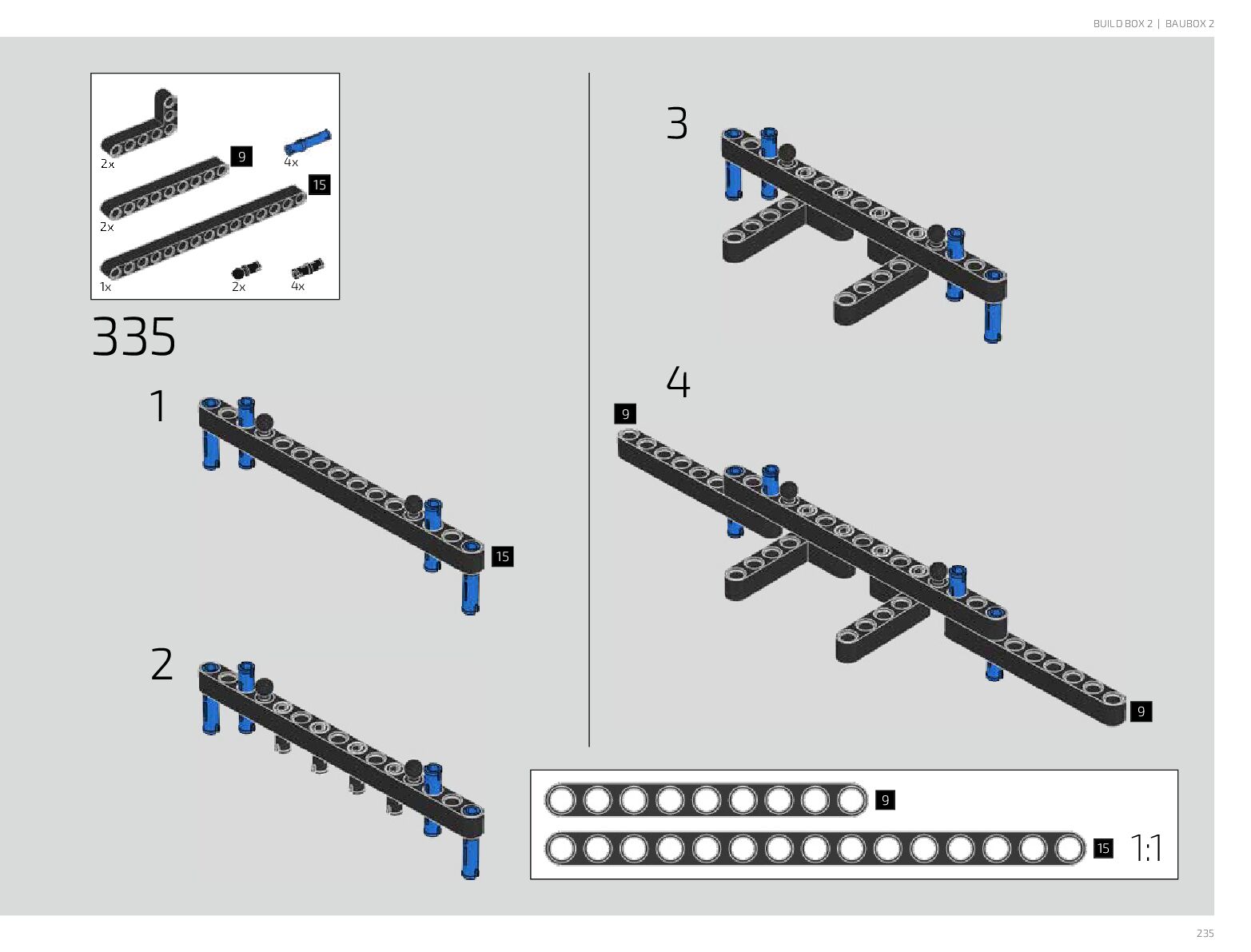 BUILD BOX 2 | BAUBOX 2

2x

9

4x

15

2x

1x

2x

4x

335

1

15

2

3

4

9

9

9

15

1:1

235