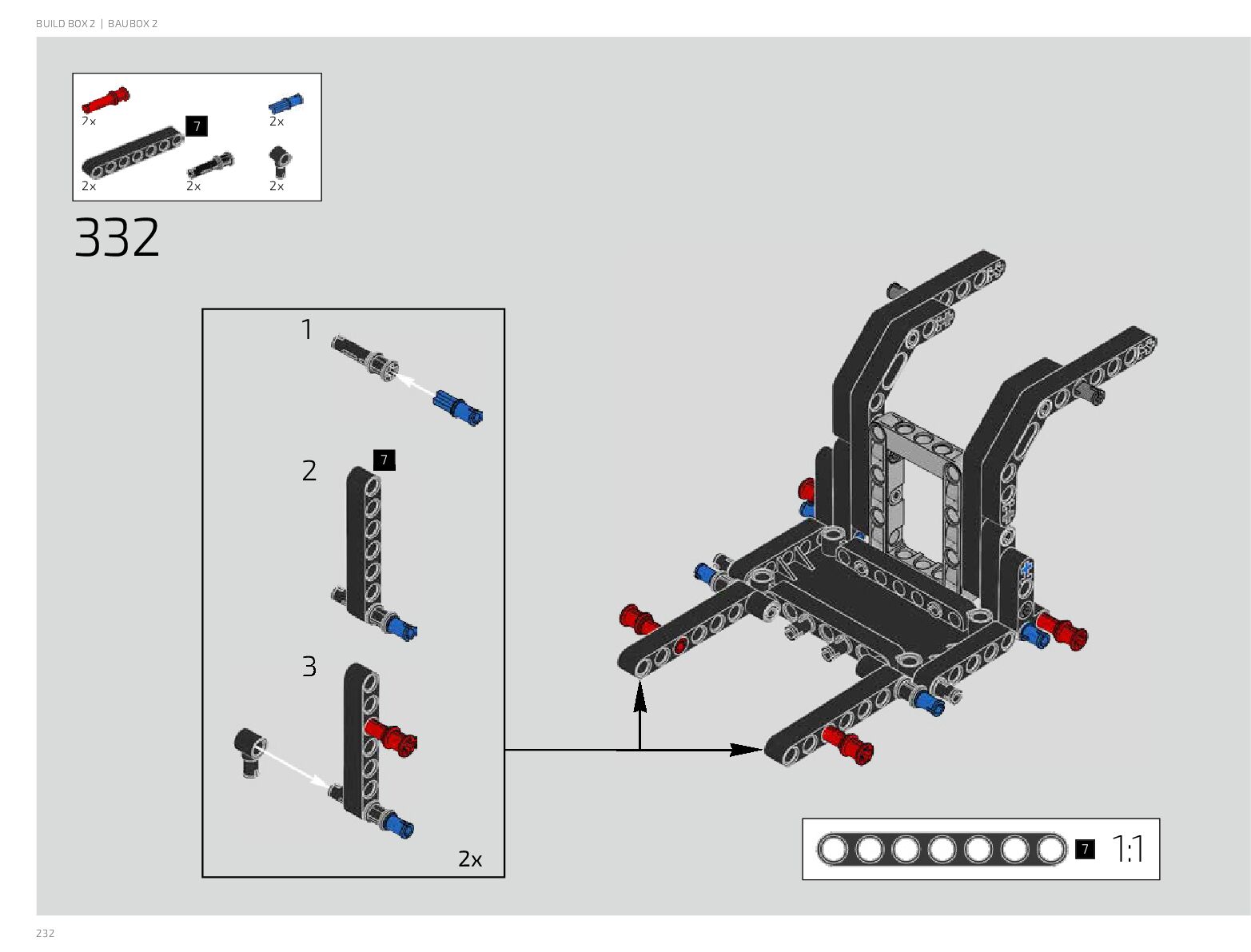 BUILD BOX 2 | BAUBOX 2

2x
7
2x
2x
2x
2x

332

1

2
7

3

2x

7 1:1

232