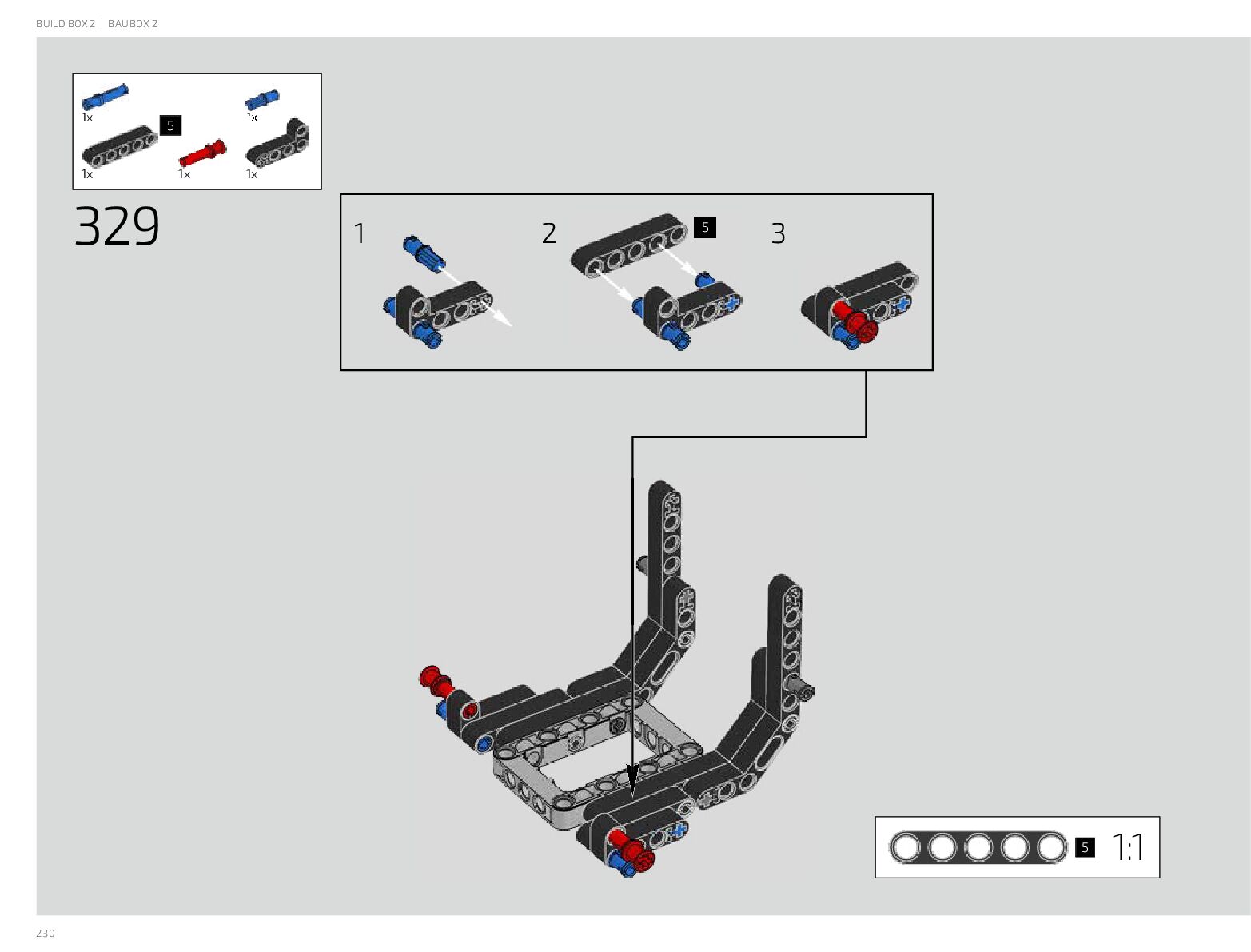 BUILD BOX 2 | BAUBOX 2

1x
1x
5
1x
1x
1x

329

1
2
5
3

5
1:1

230