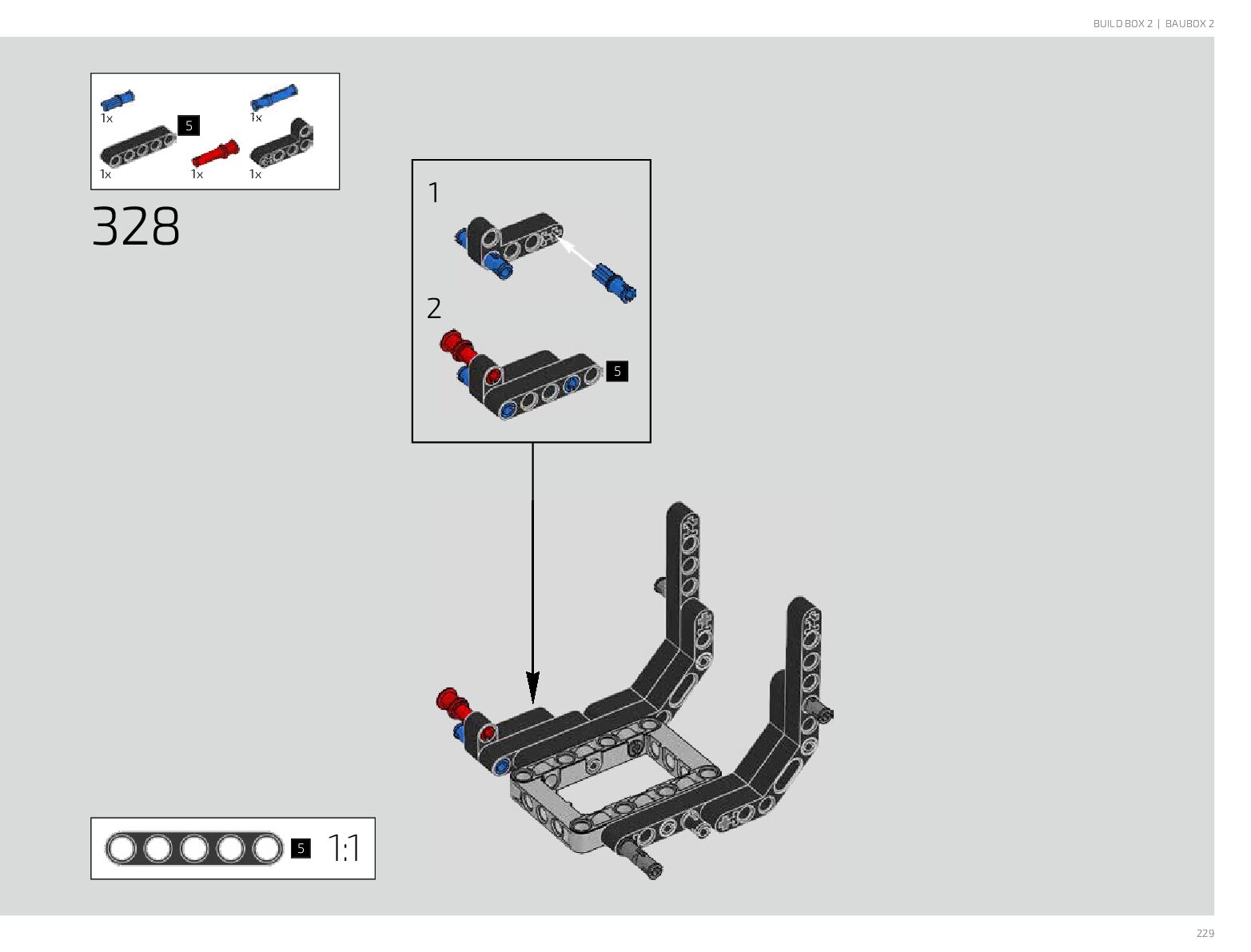 BUILD BOX 2 | BAUBOX 2

1x
1x
5
1x
1x
1x

328

1

2

5

5 1:1

229