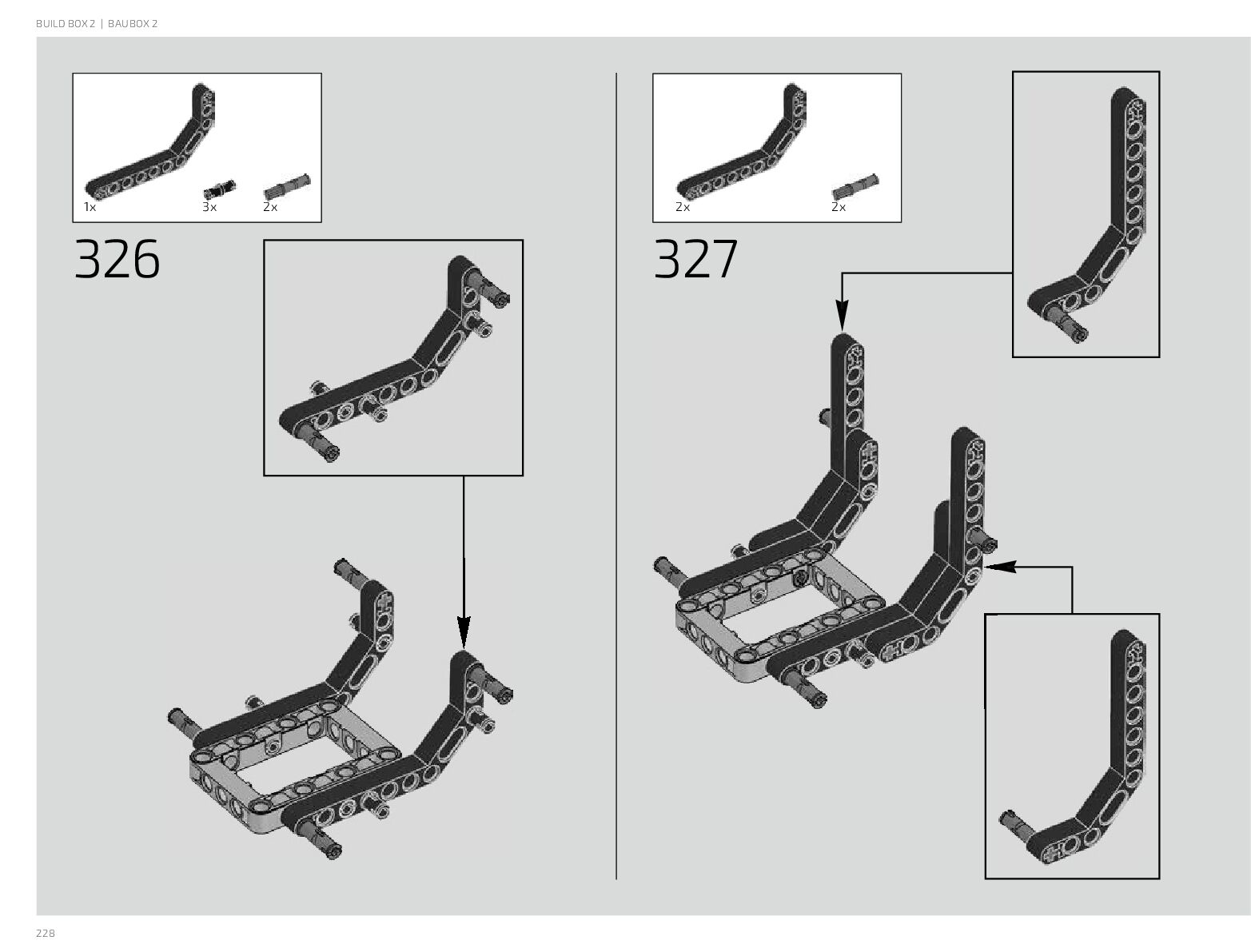 BUILD BOX 2 | BAUBOX 2

1x 3x 2x

326

2x 2x

327

228