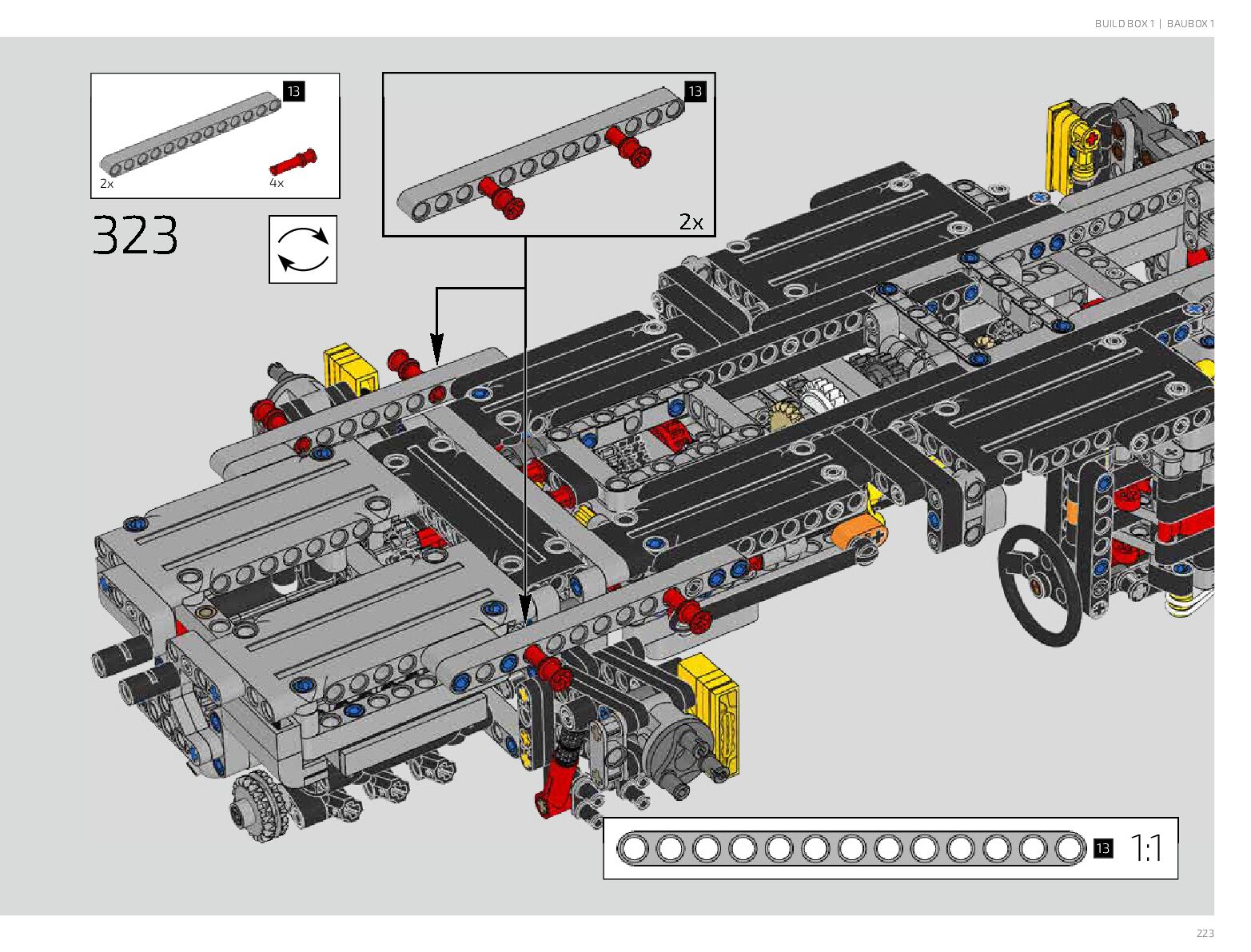 BUILD BOX 1 | BAUBOX 1

13
2x
4x

323

13
2x

13 1:1

223