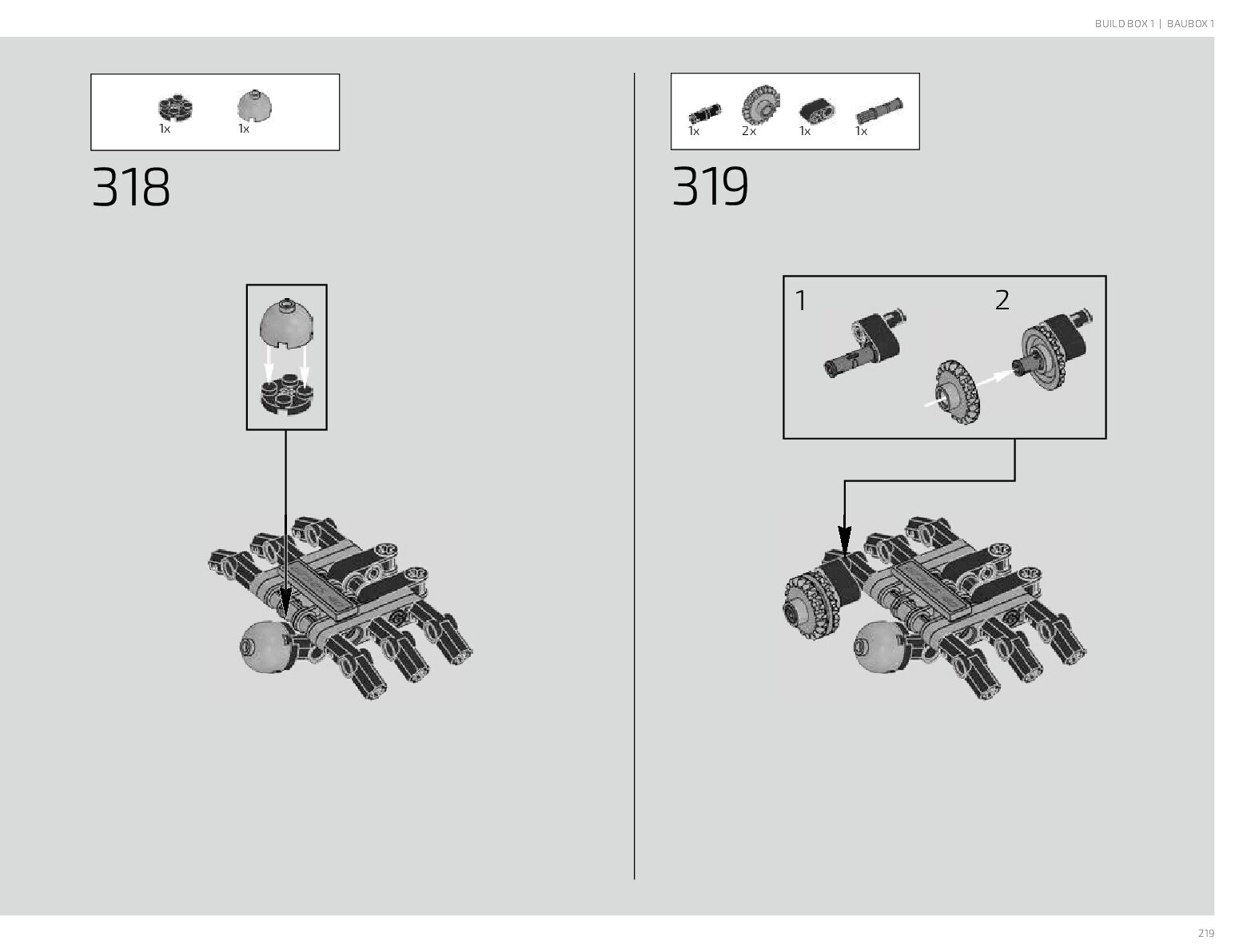 BUILD BOX 1 | BAUBOX 1

1x 1x

318

1x 2x 1x 1x

319

1

2

219