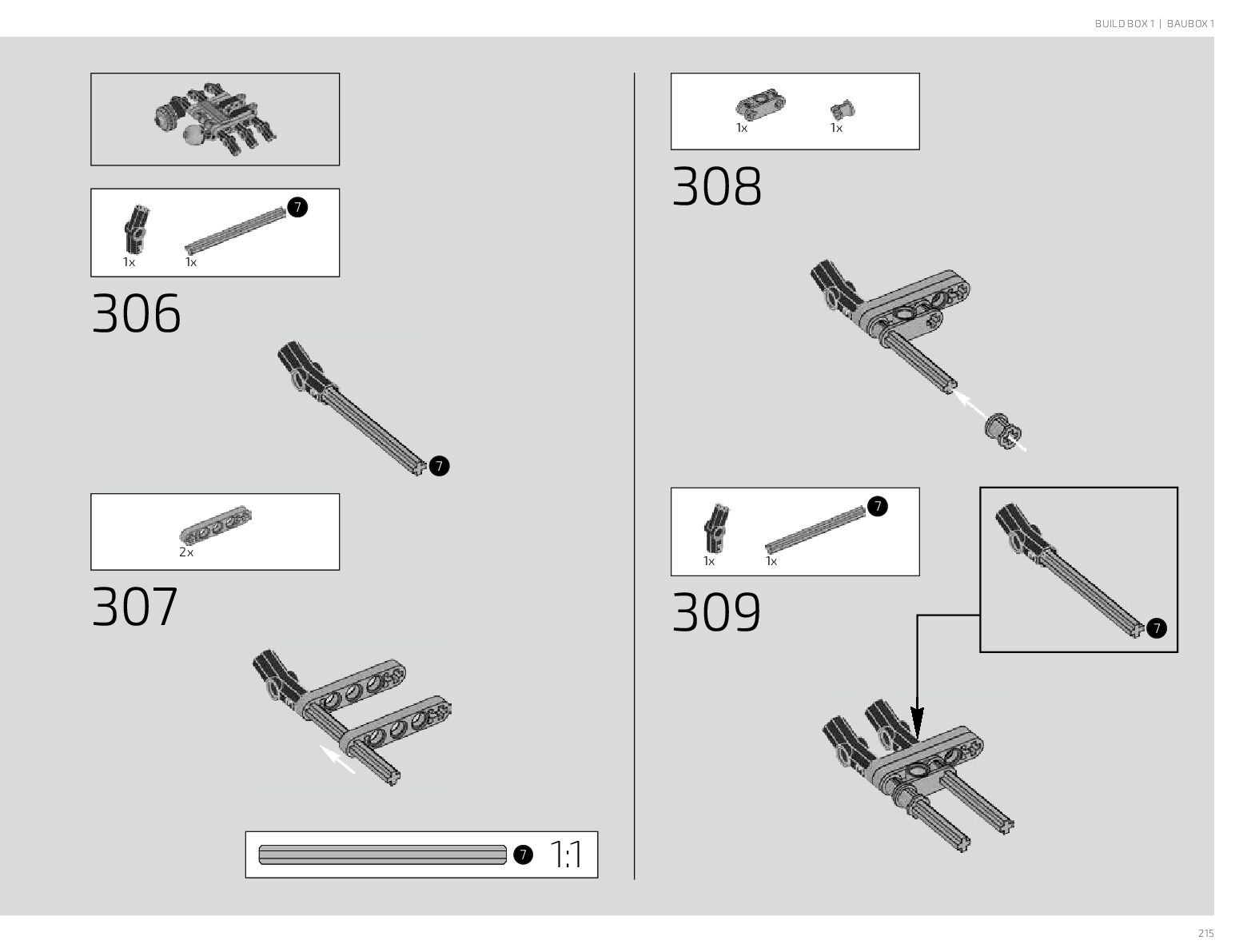 BUILD BOX 1 | BAUBOX 1

1x 1x 7

306

7

2x

307

7 1:1

1x 1x

308

1x 1x 7

309

7

215